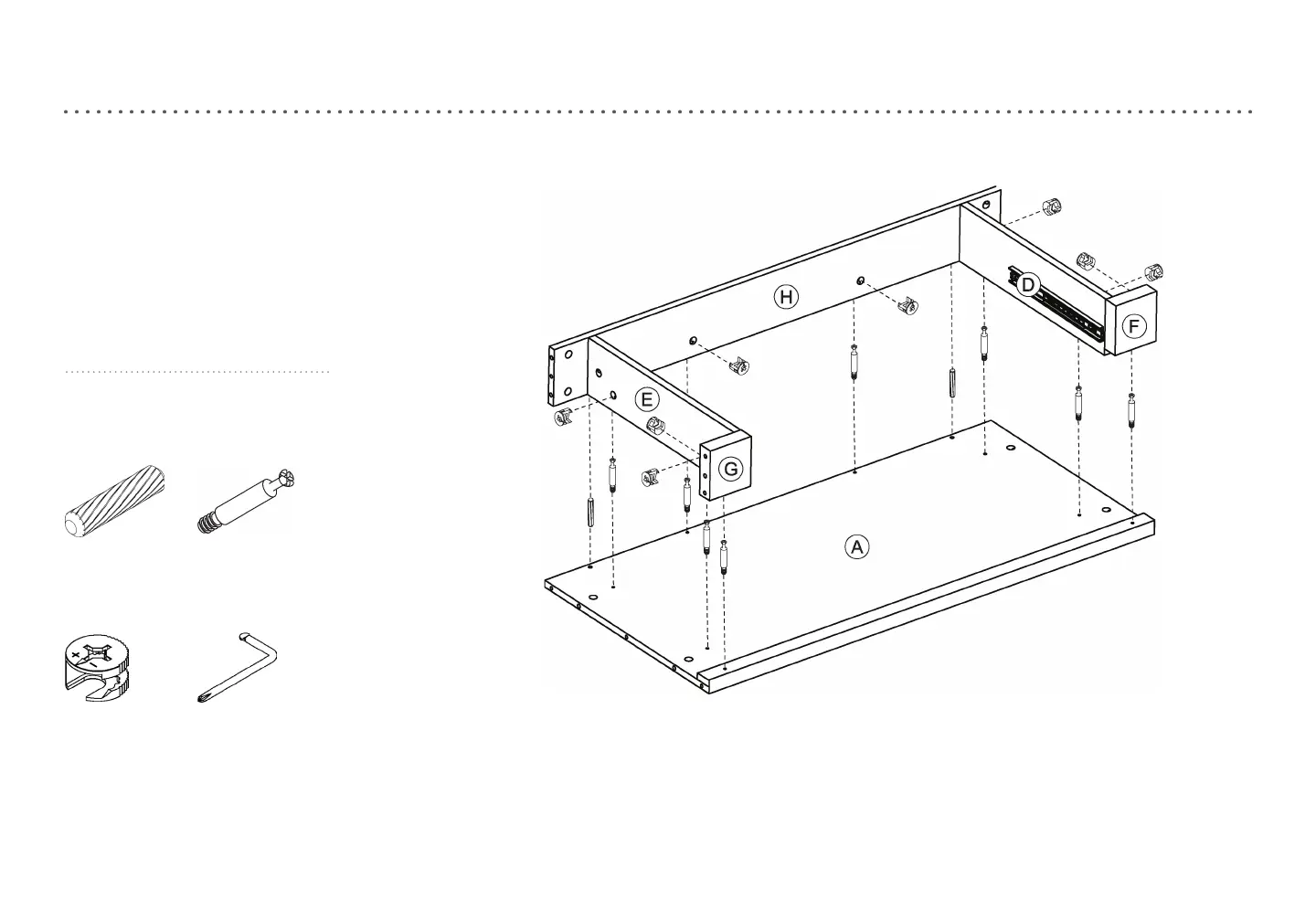 H

D

F

E

G

A