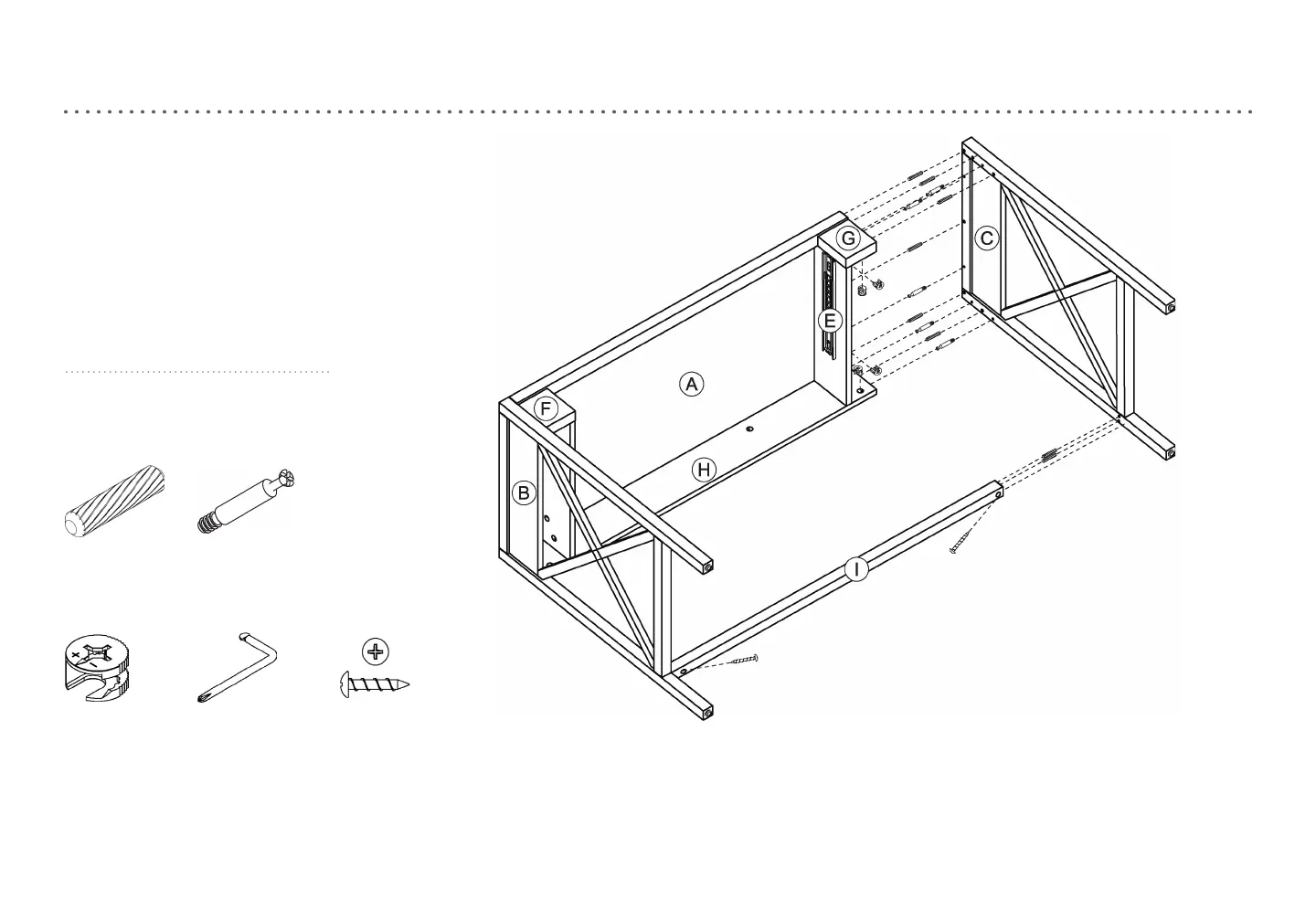 G
C
E
A
F
H
B
I