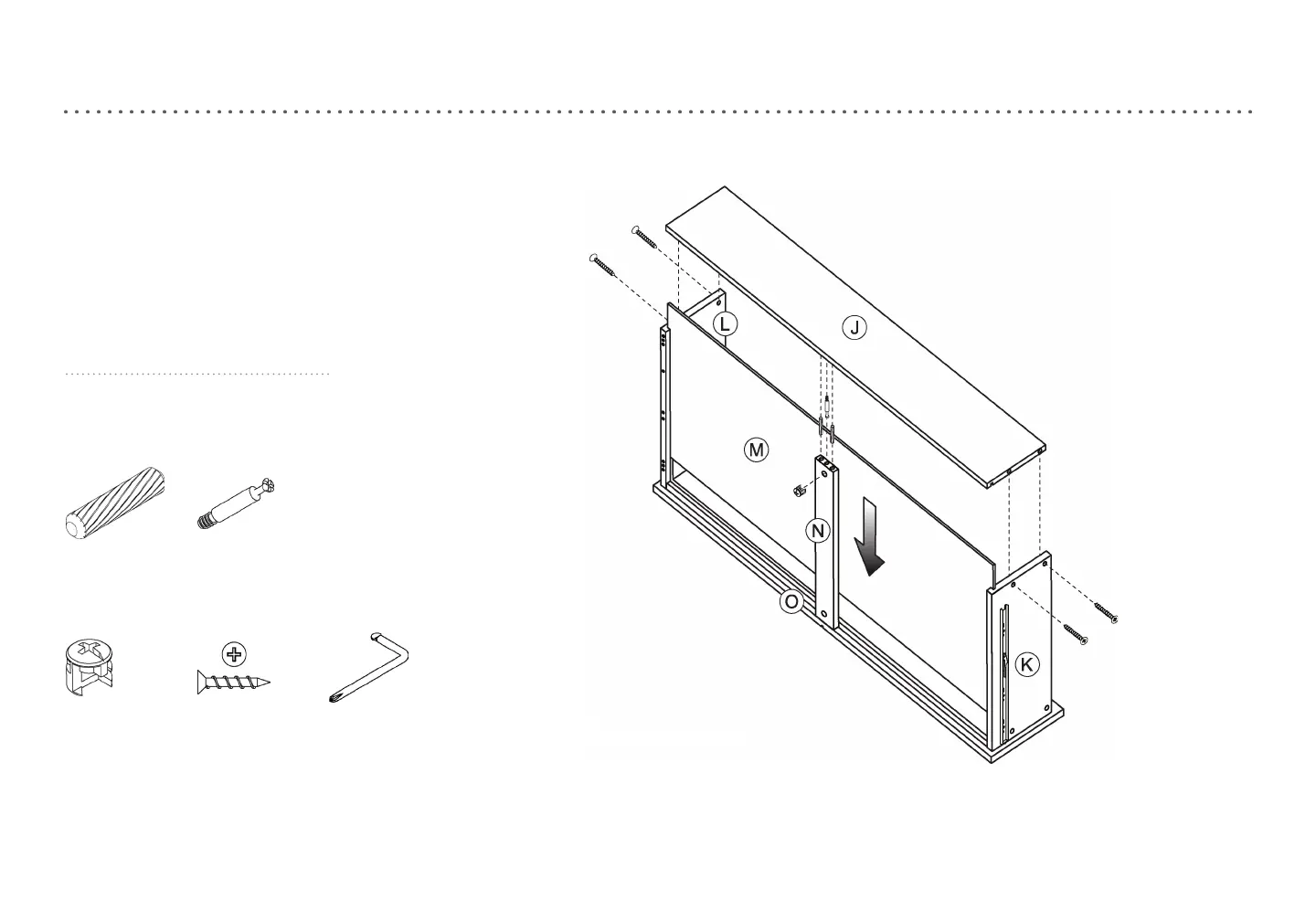 L

J

M

N

O

K