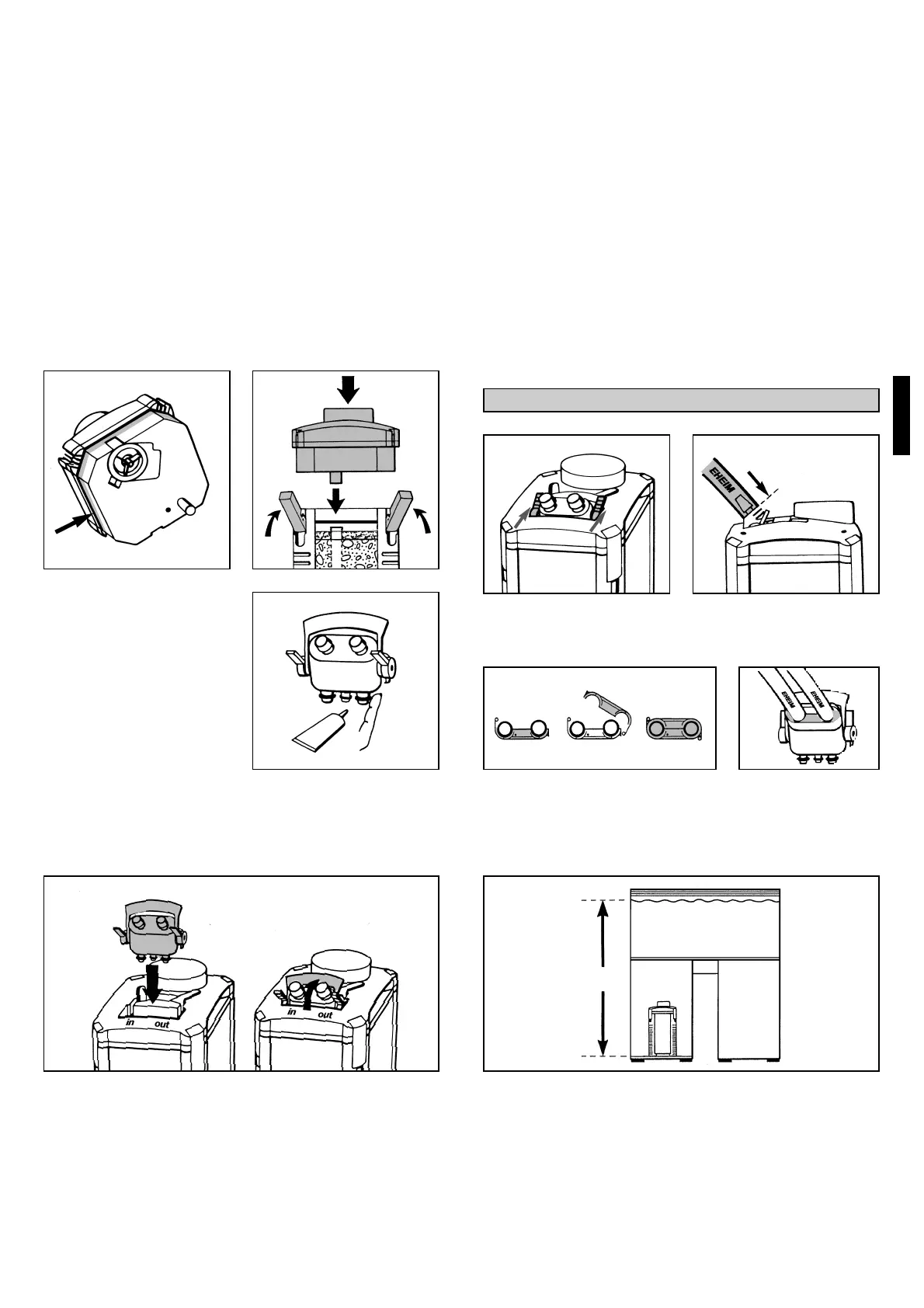 EHEIM

EHEIM

EHEIM

in

out

in

out