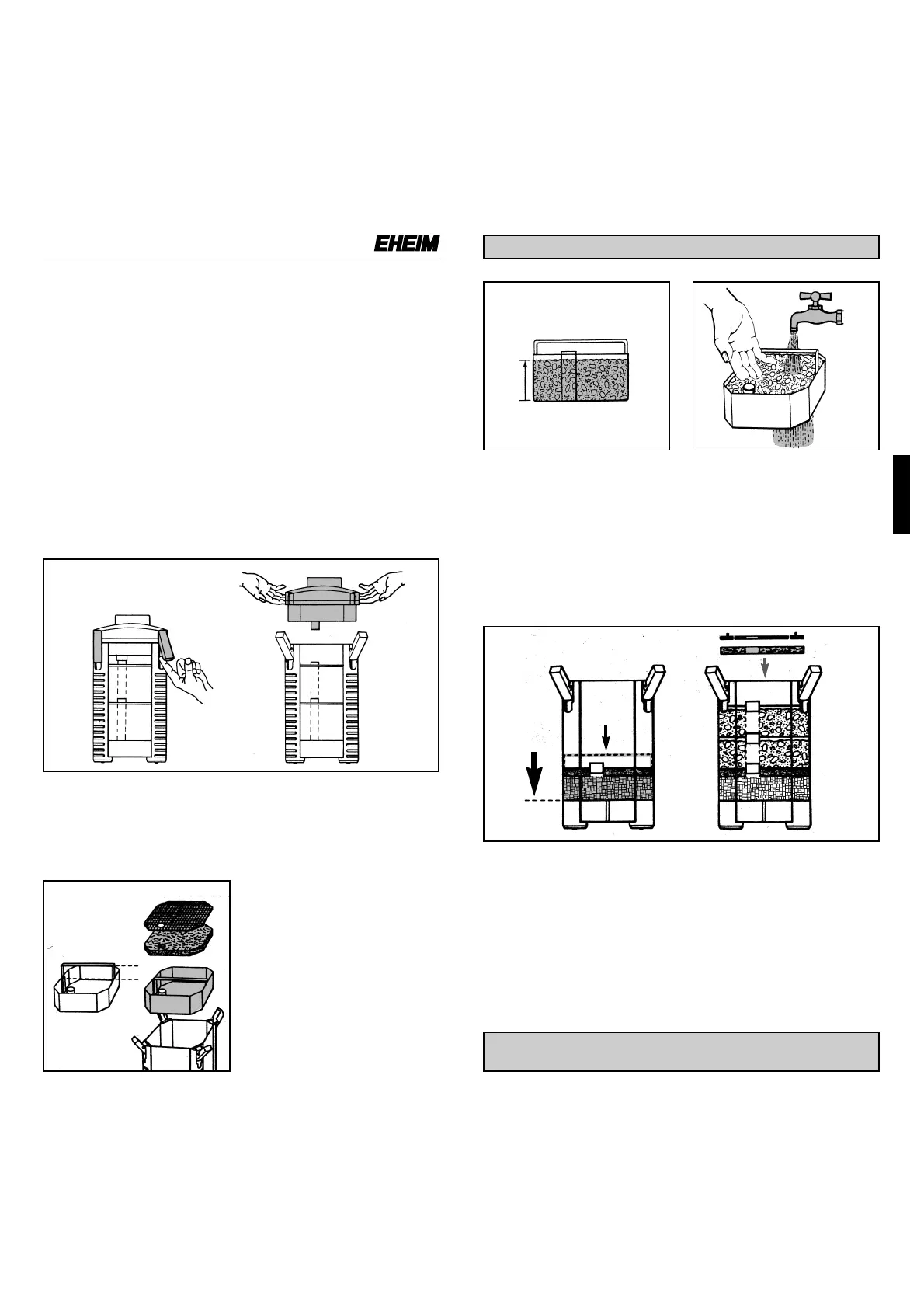 EHEIM