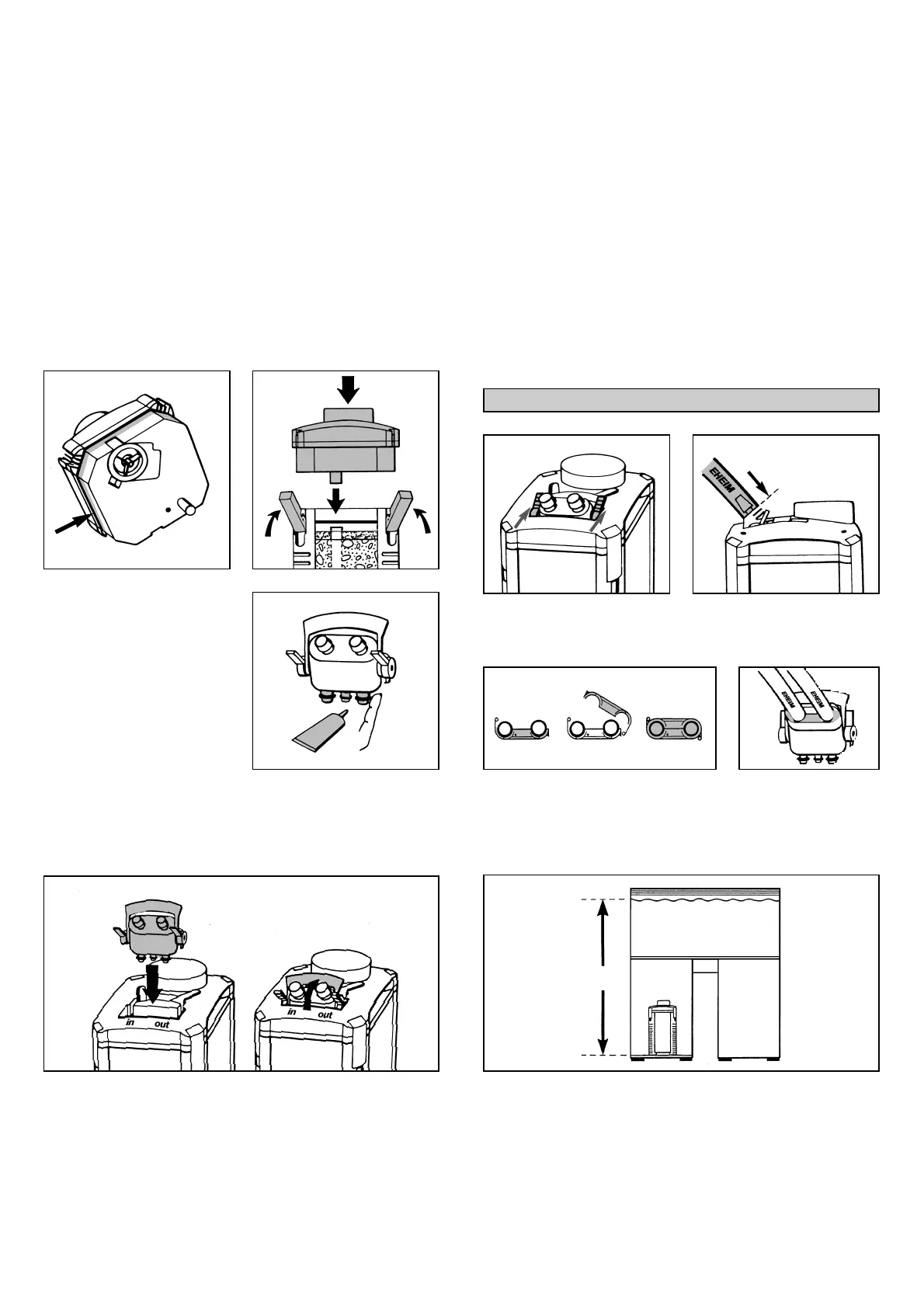 EHEIM

EHEIM

EHEIM

in out

in out