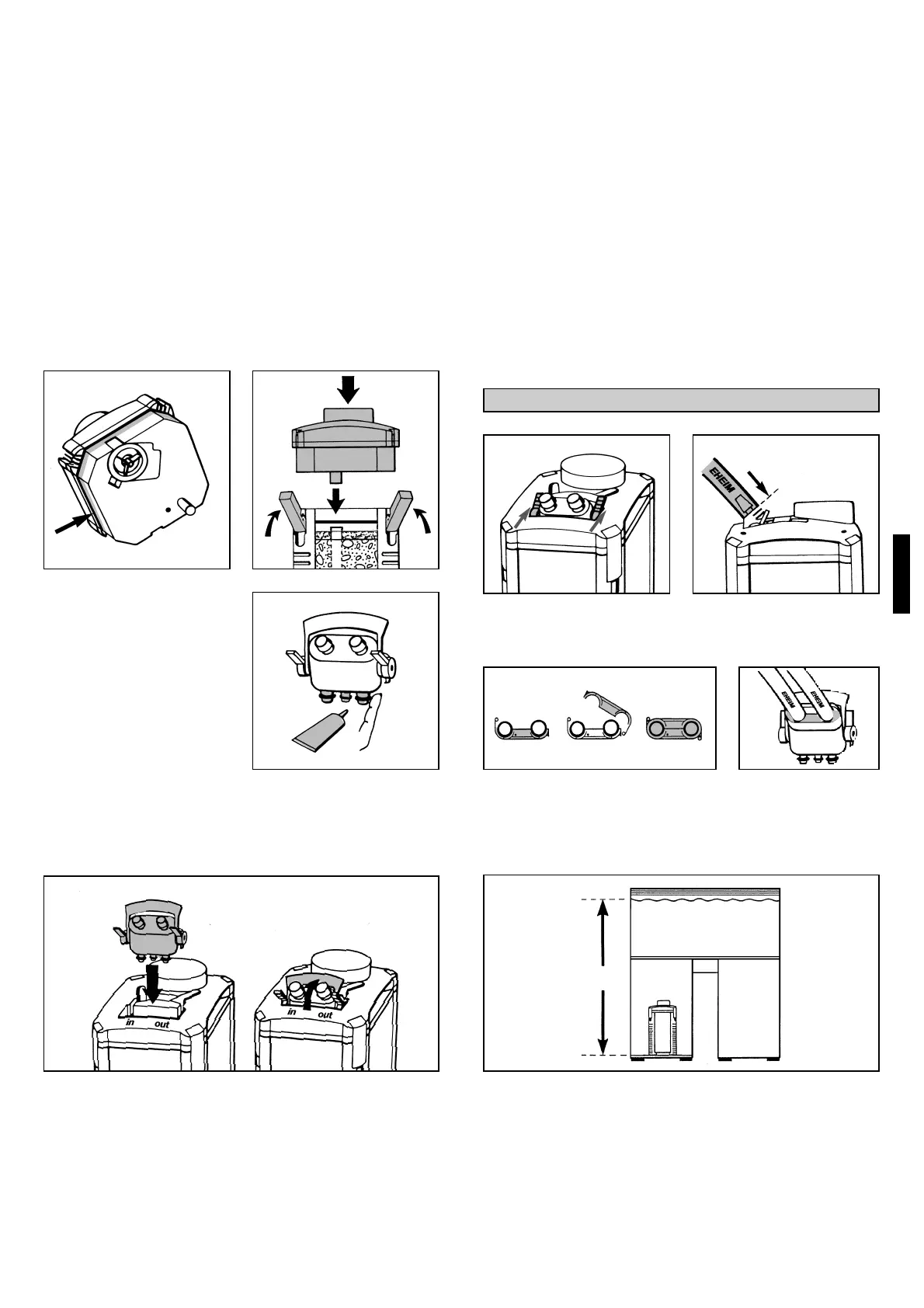 EHEIM

EHEIM

EHEIM

in out

in out