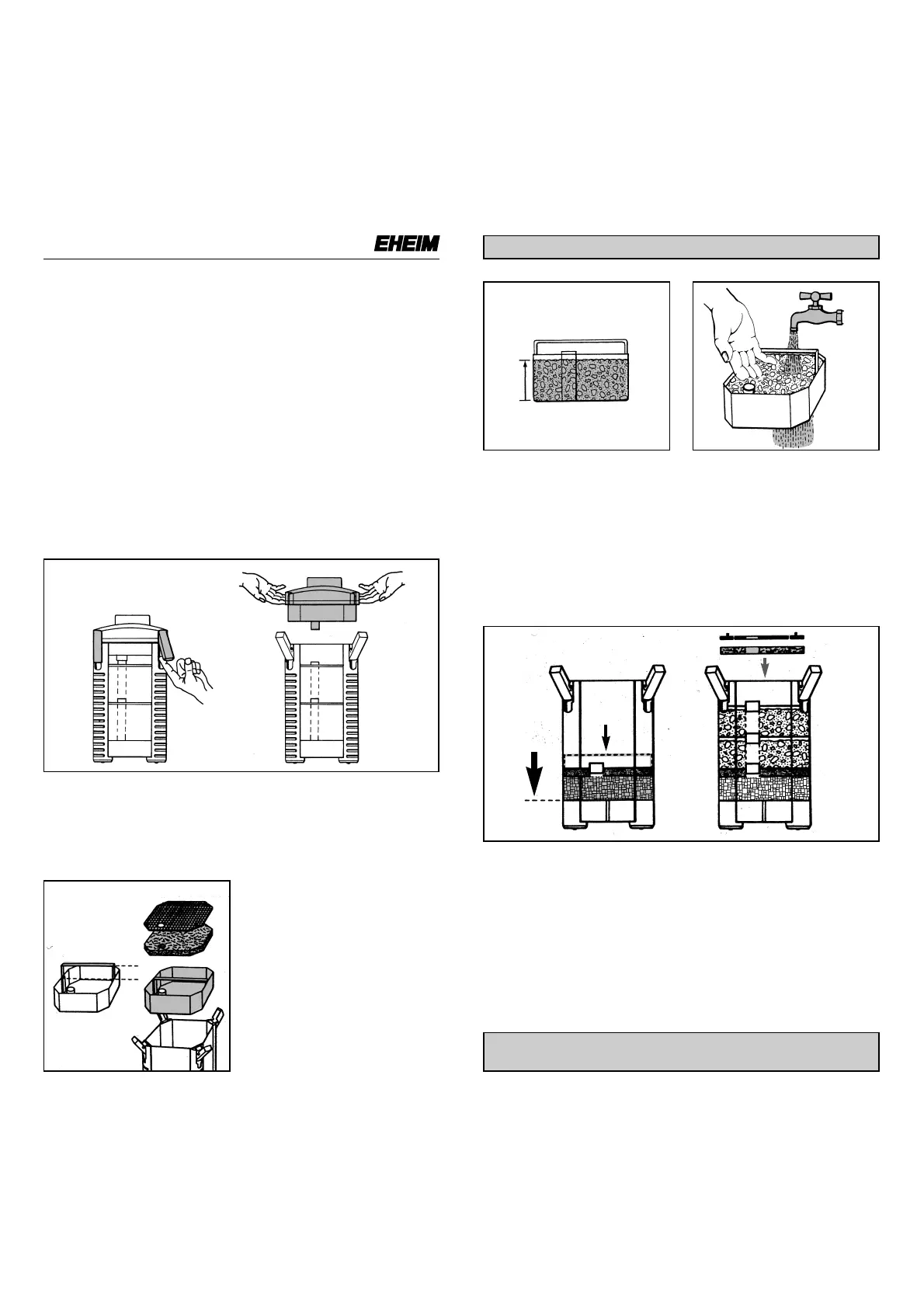 EHEIM