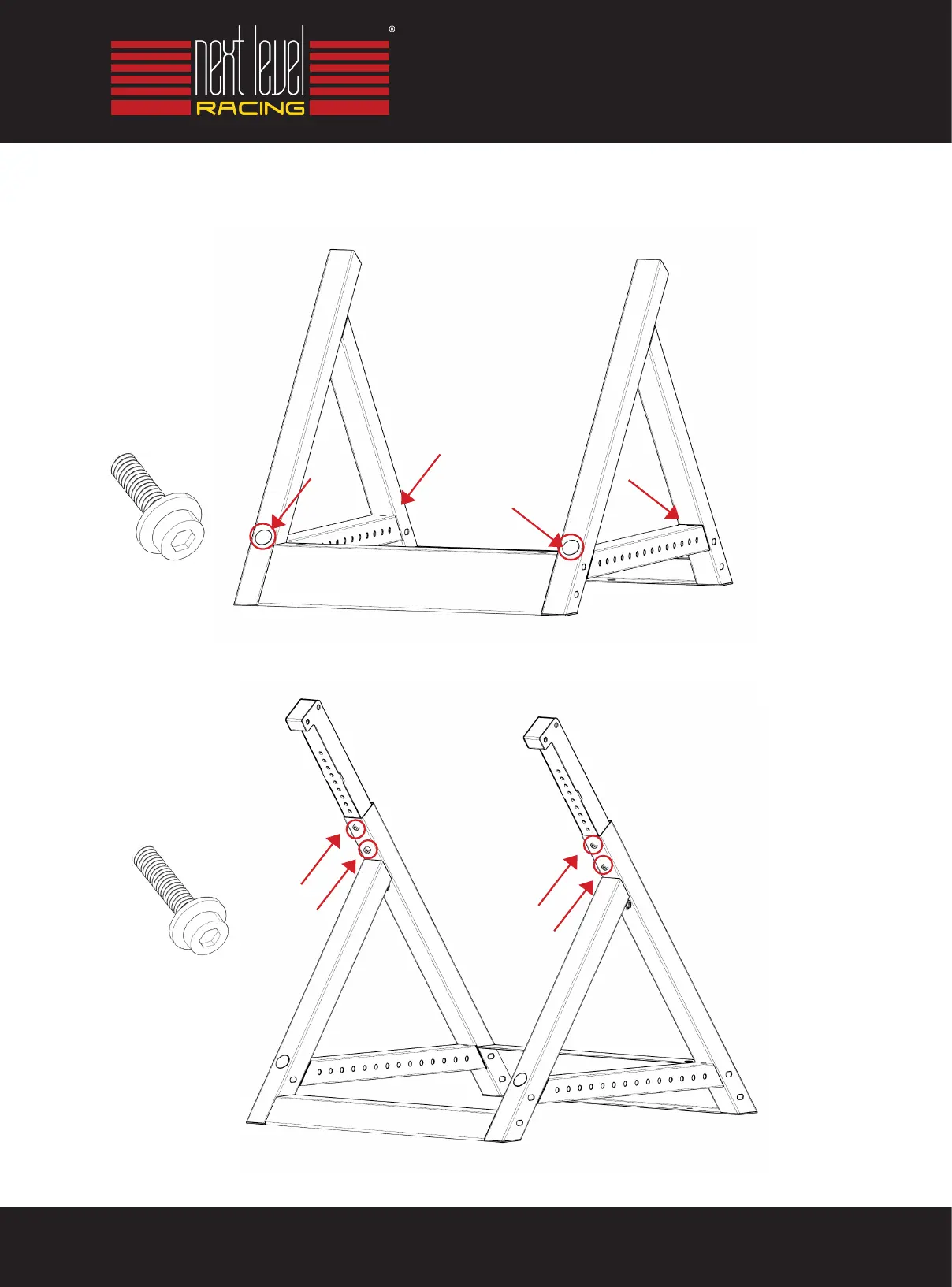 next level
RACING
®