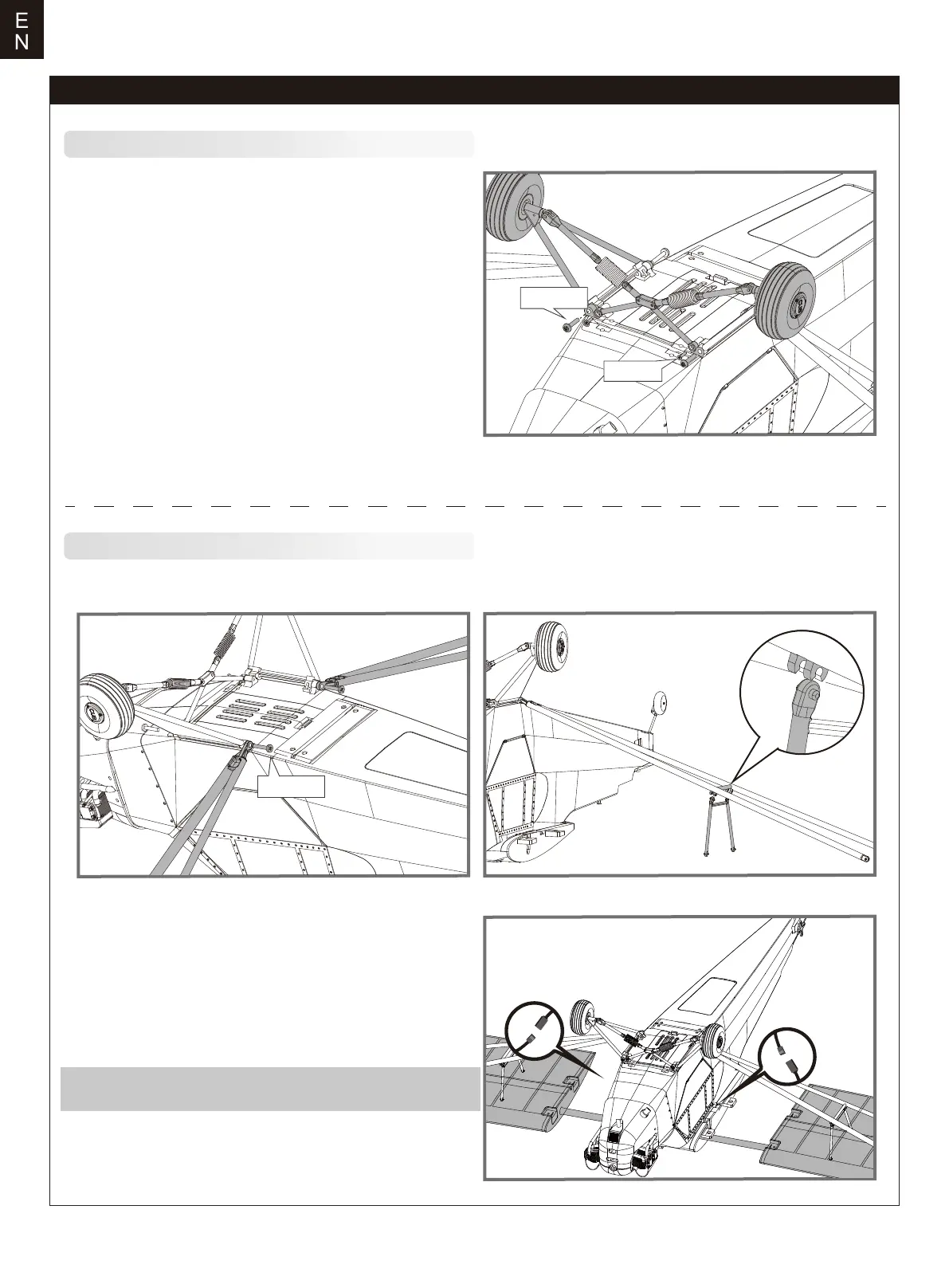 E
N