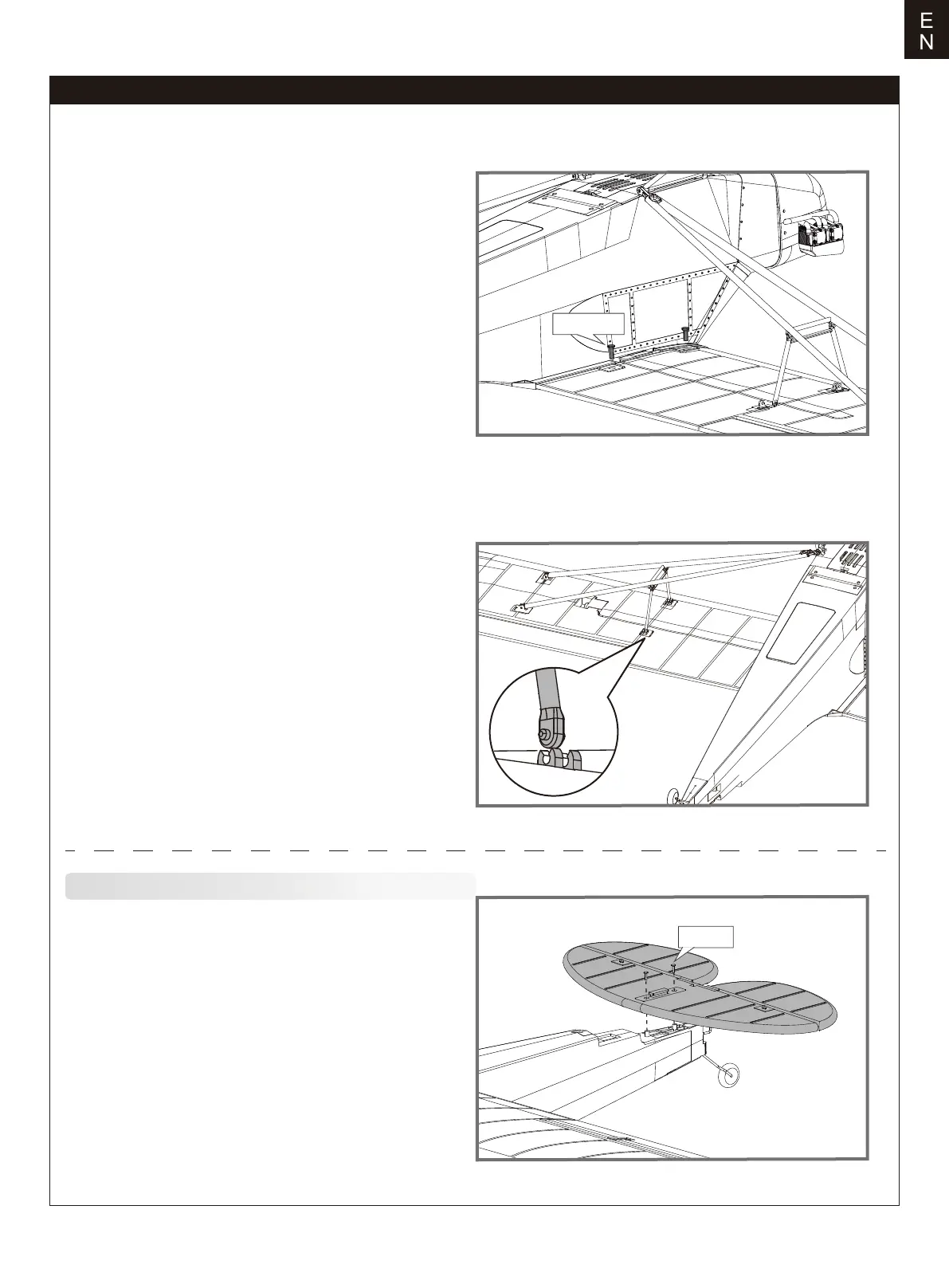 E
N