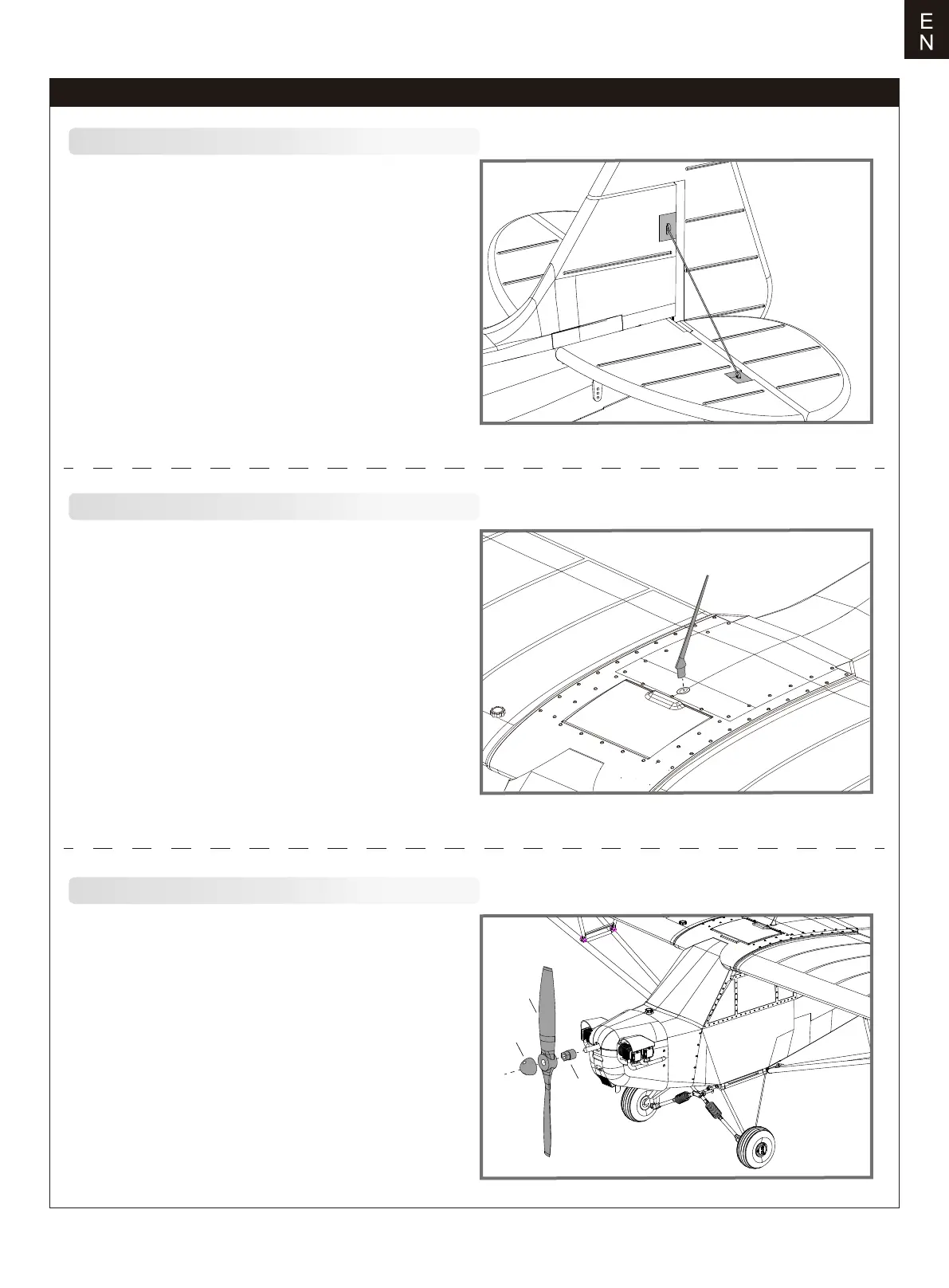 E
N