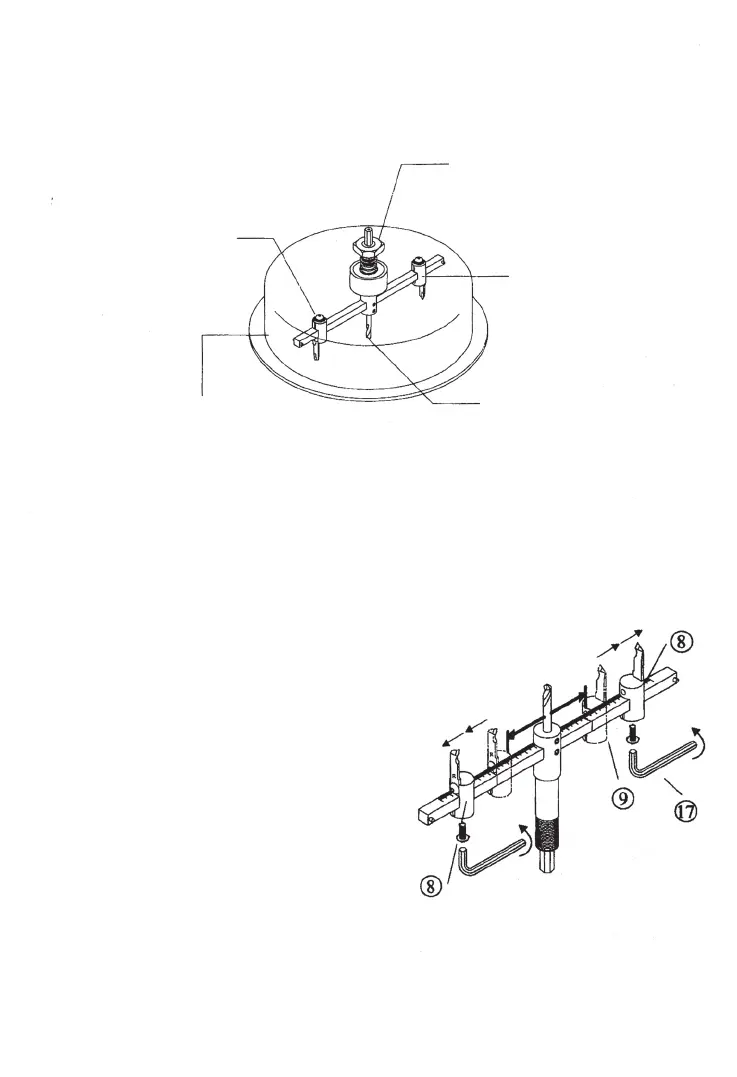 ⑧

⑨

⑰

⑧