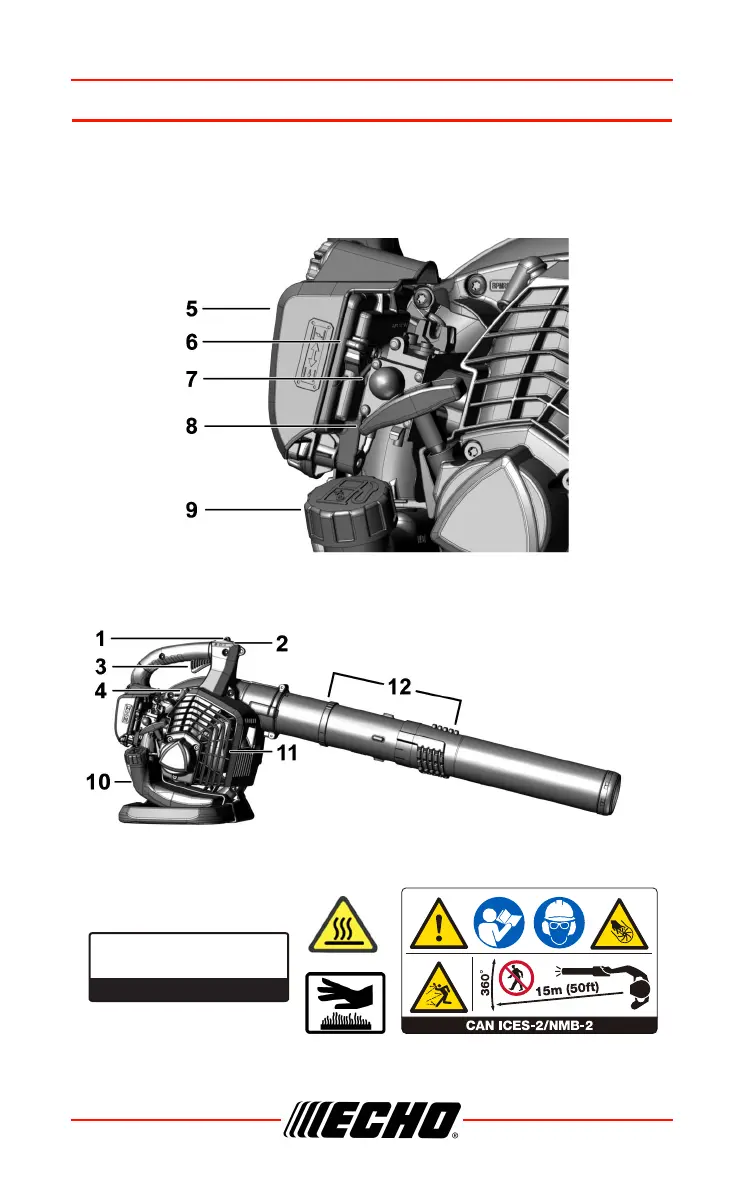 5
6
7
8
9

1
2
3
4
12
11
10

360°
15m (50ft)
CAN ICES-2/NMB-2

ECHO®