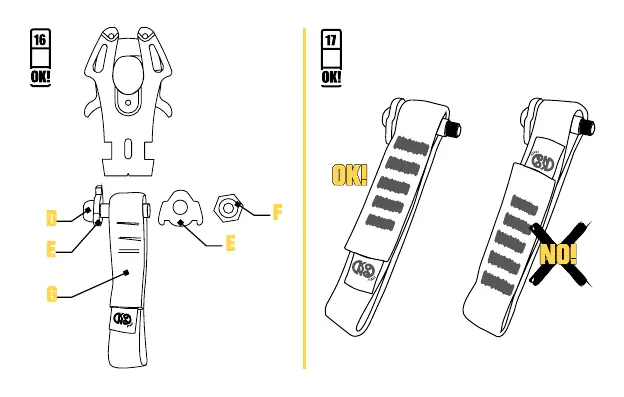 16
OK!

D
E
G
E
F

17
OK!

OK!

NO!