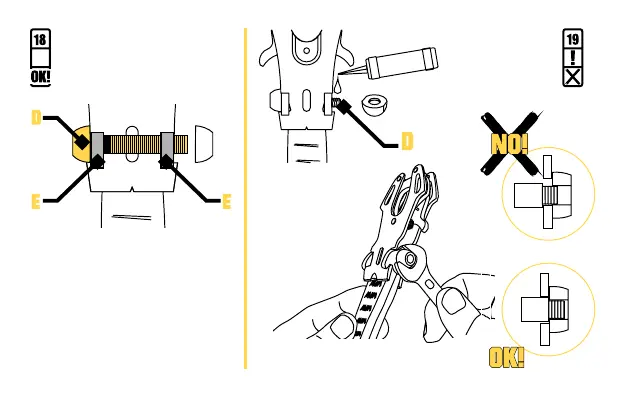 18
OK!
D
E
E
D
19
!
NO!
OK!