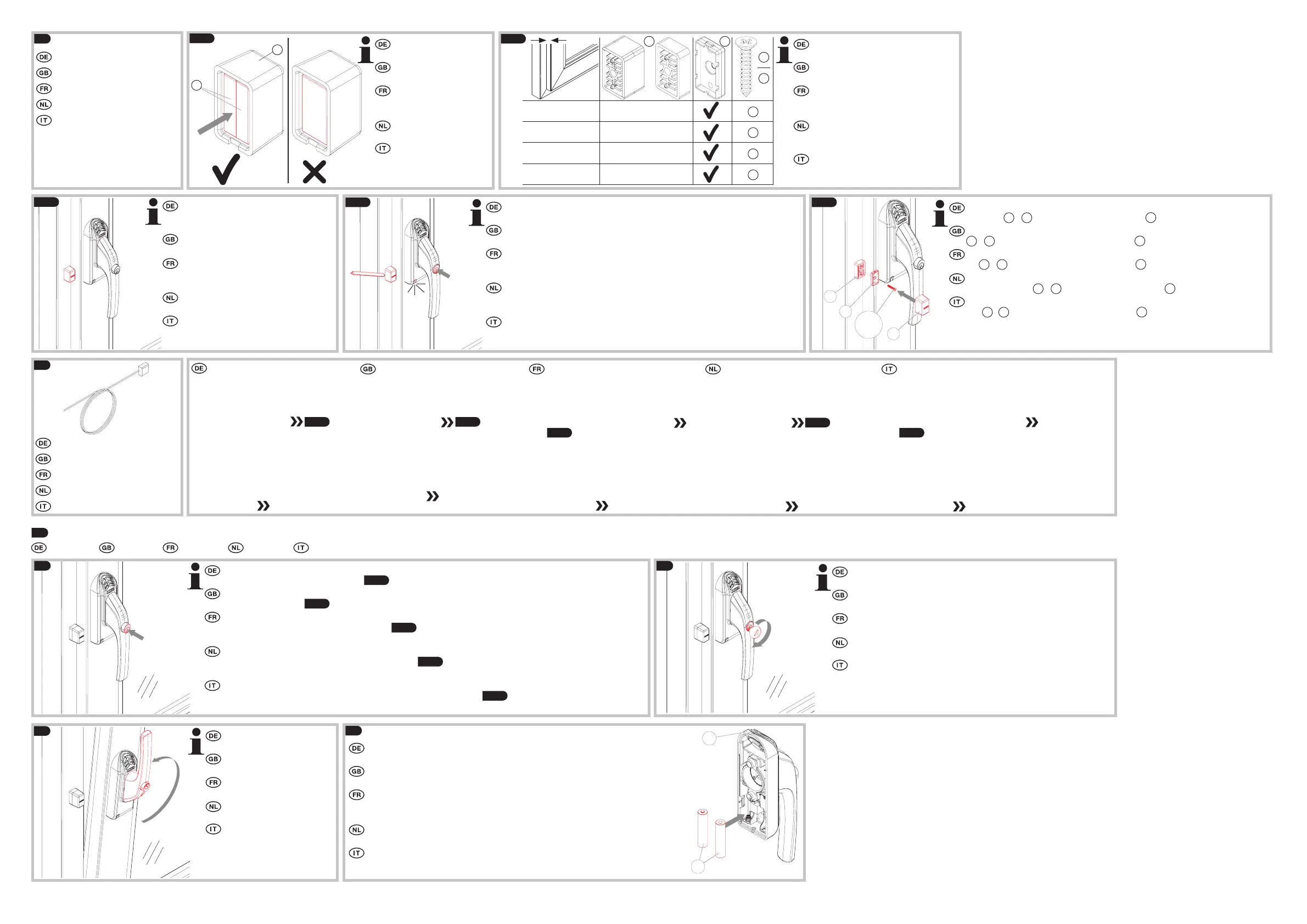 DE
GB
FR
NL
IT

DE
GB
FR
NL
IT

DE
GB
FR
NL
IT

DE
GB
FR
NL
IT

DE
GB
FR
NL
IT

DE
GB
FR
NL
IT

DE
GB
FR
NL
IT

DE GB FR NL IT

DE GB FR NL IT

DE
GB
FR
NL
IT

DE
GB
FR
NL
IT

DE
GB
FR
NL
IT

DE
GB
FR
NL
IT