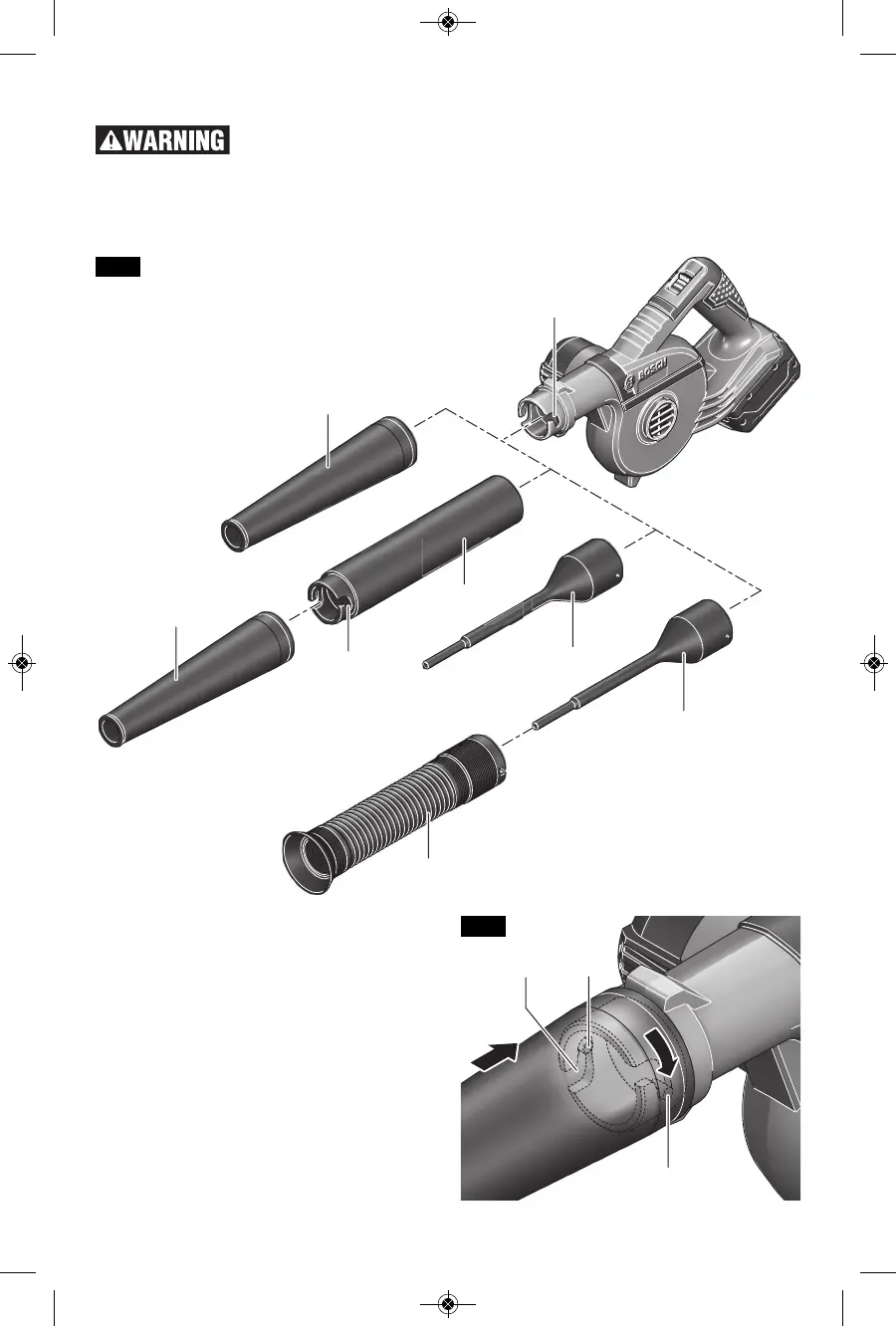 WARNING

BOSCH