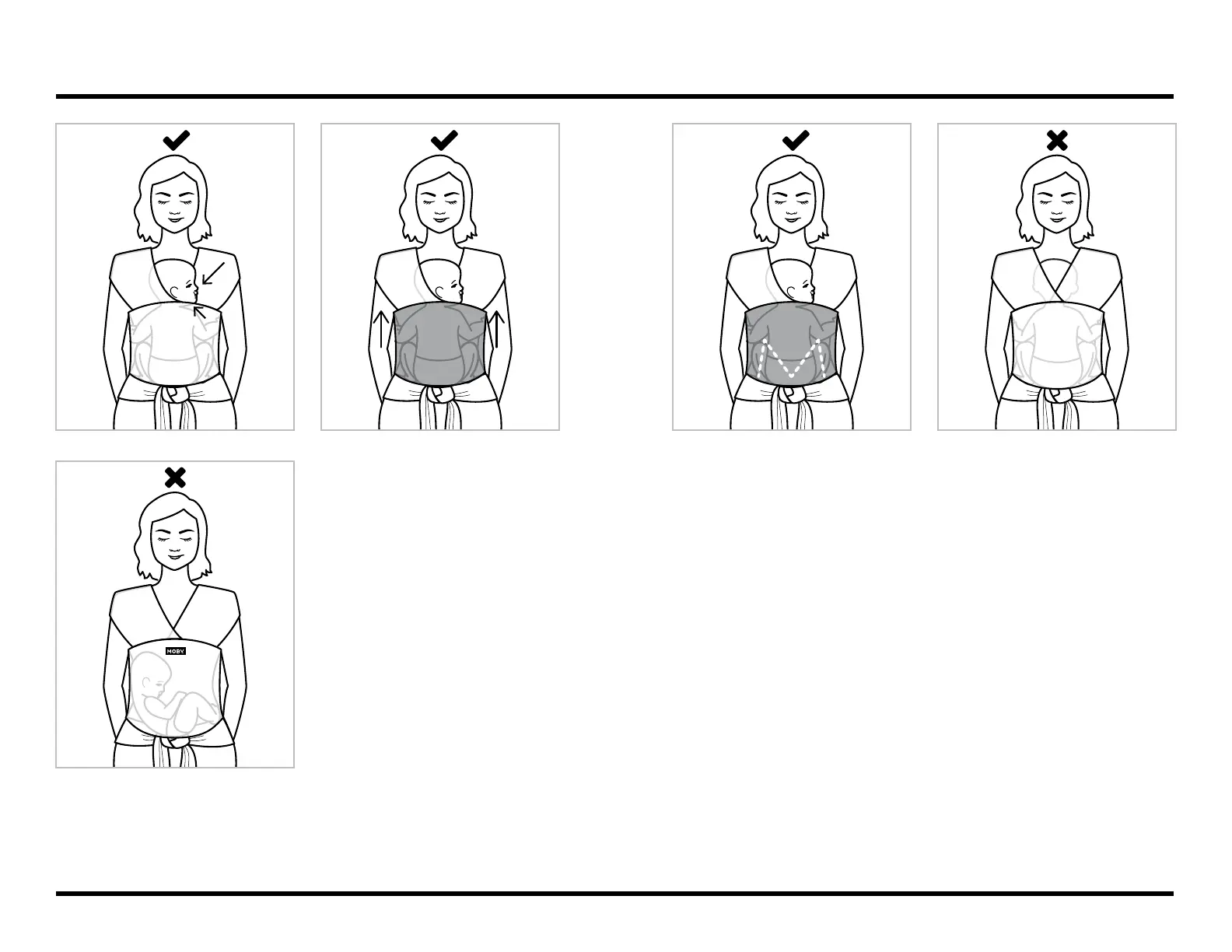 MOBY