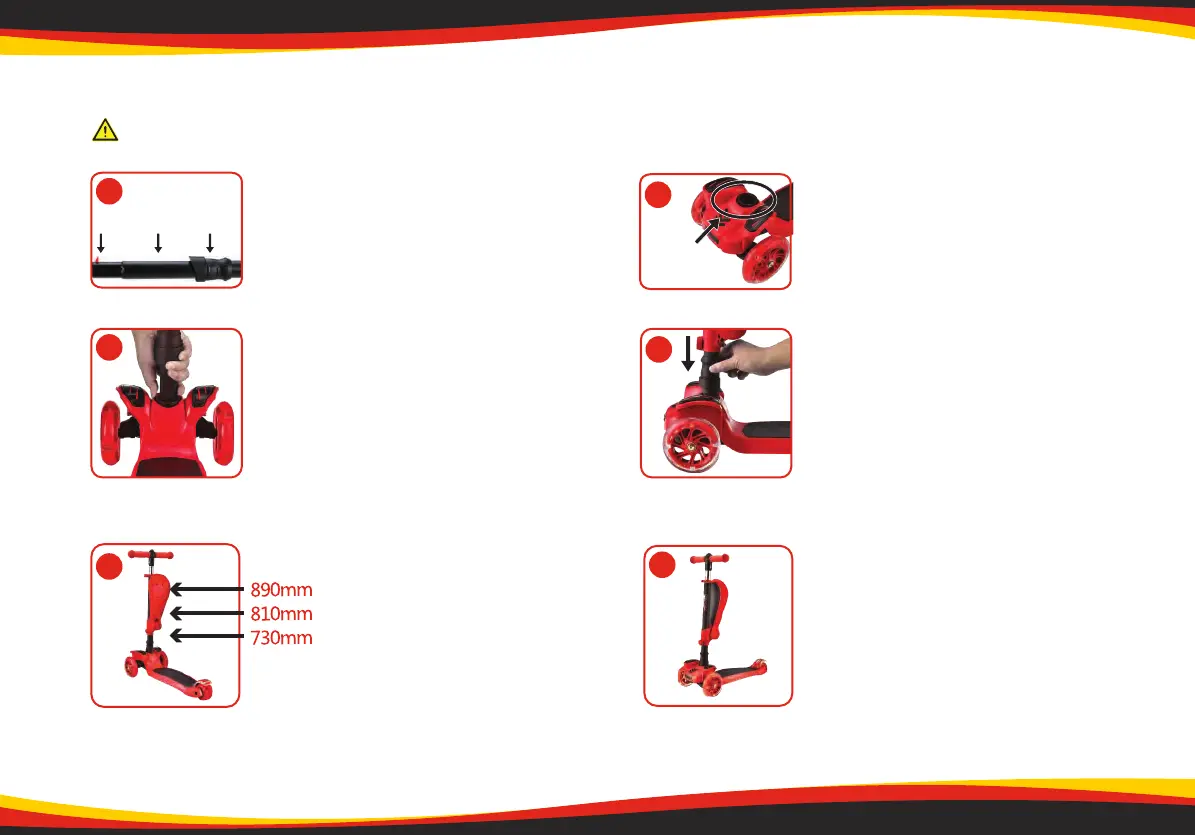 890mm
810mm
730mm