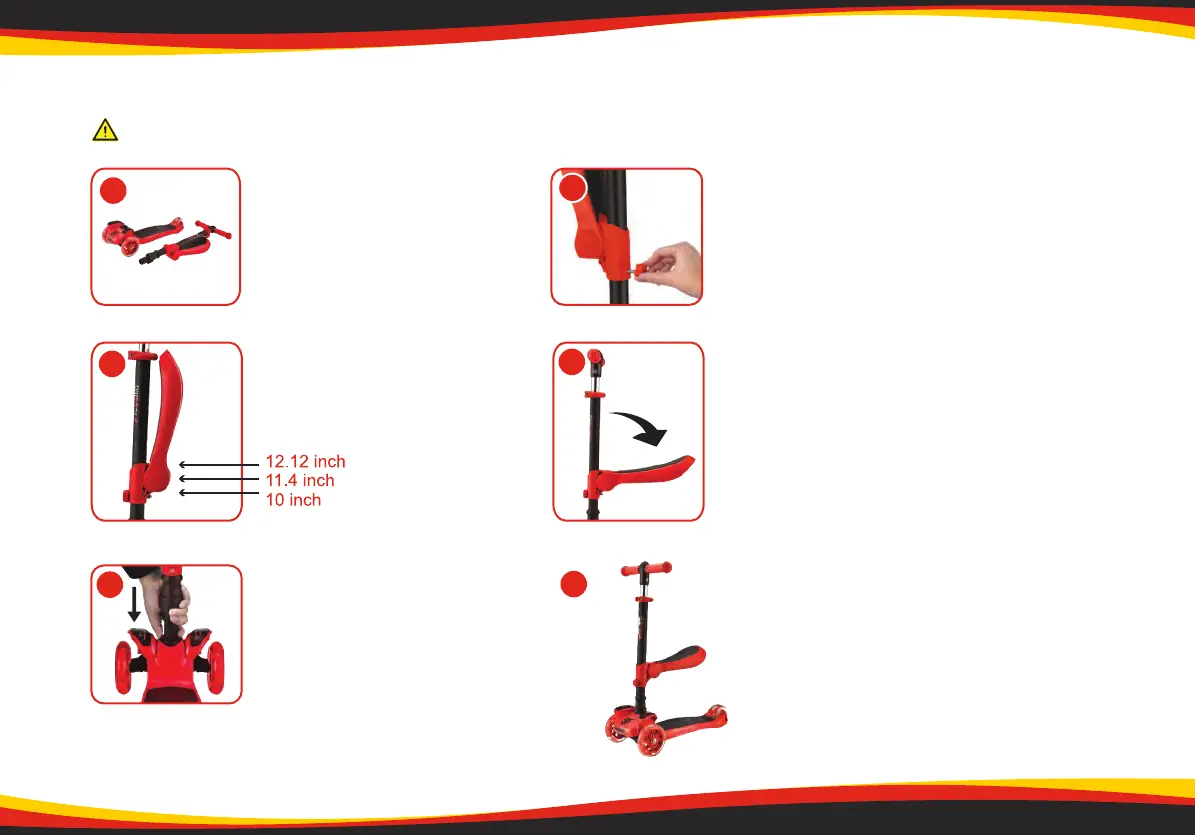 12.12 inch
11.4 inch
10 inch