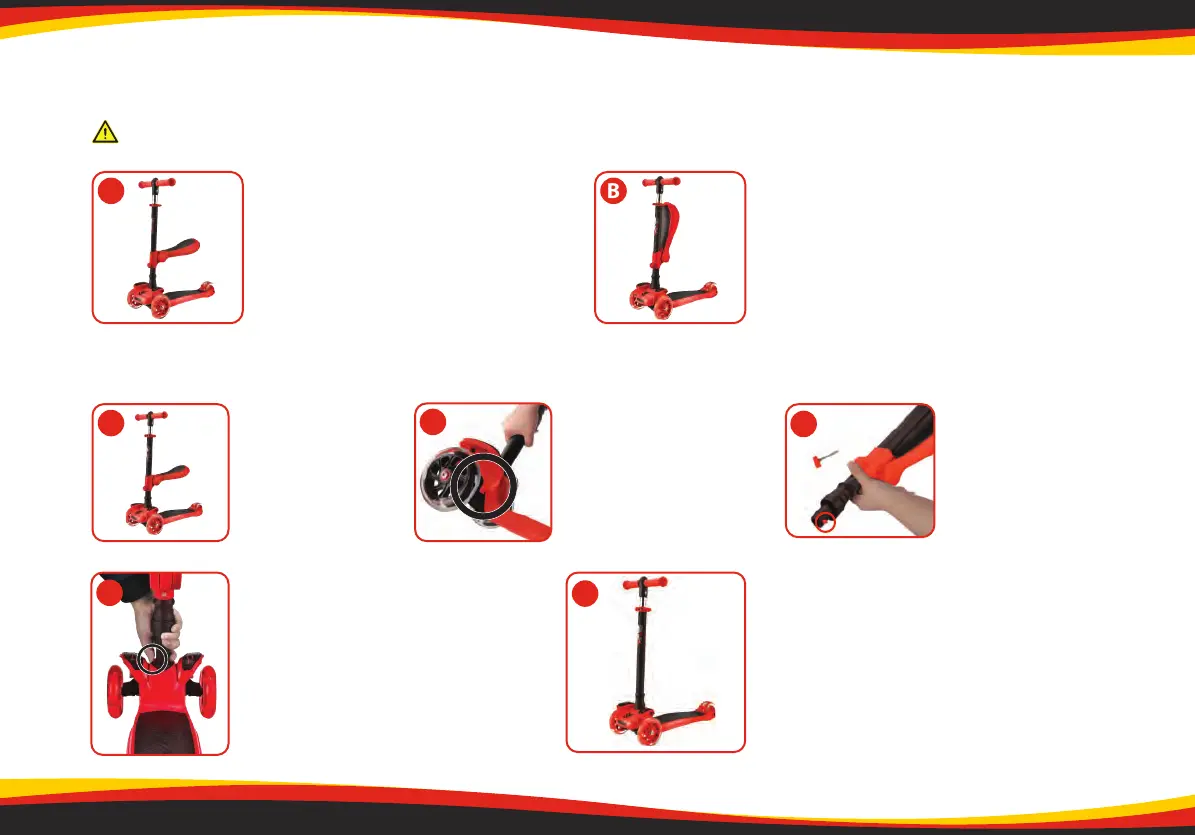 B