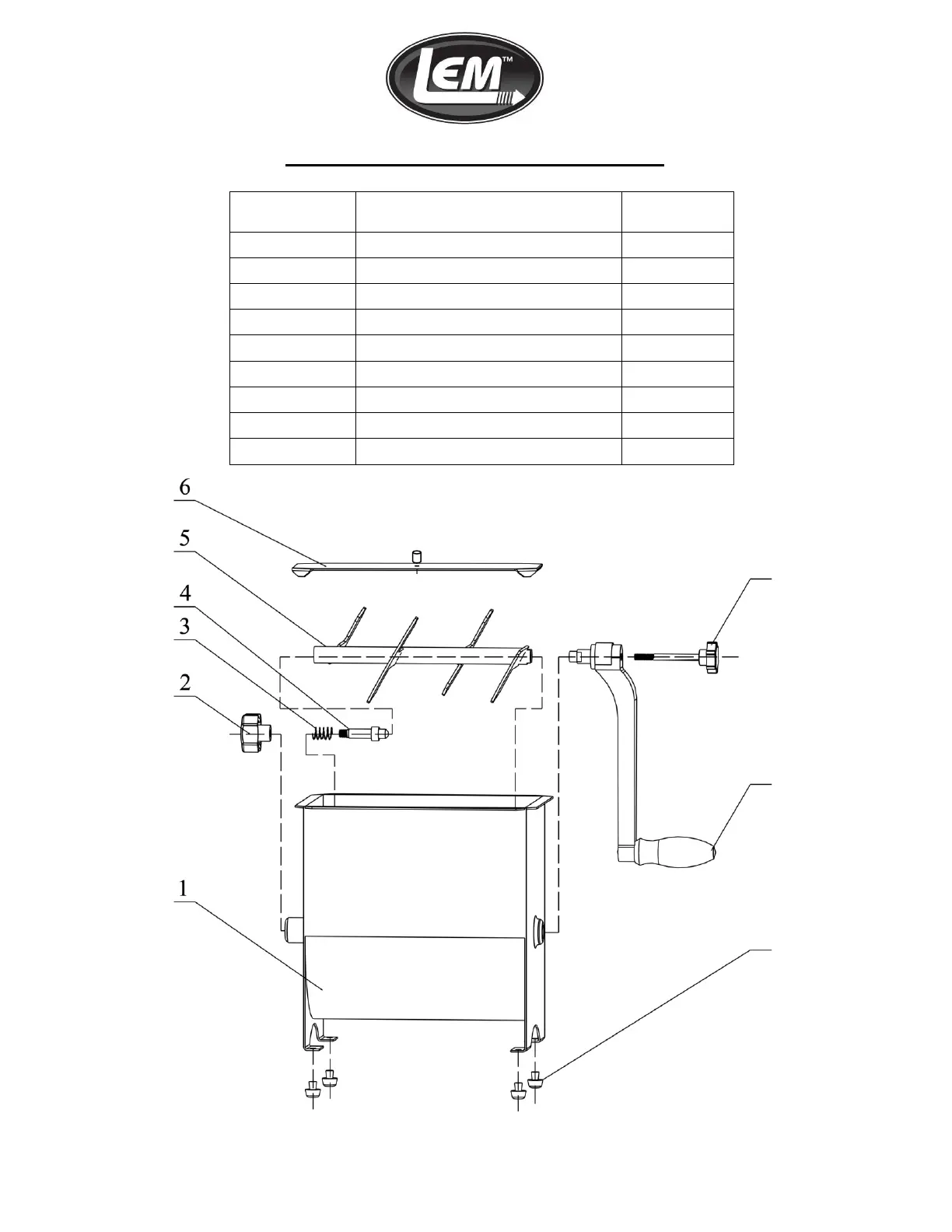 LEM™

6

5

4

3

2

1