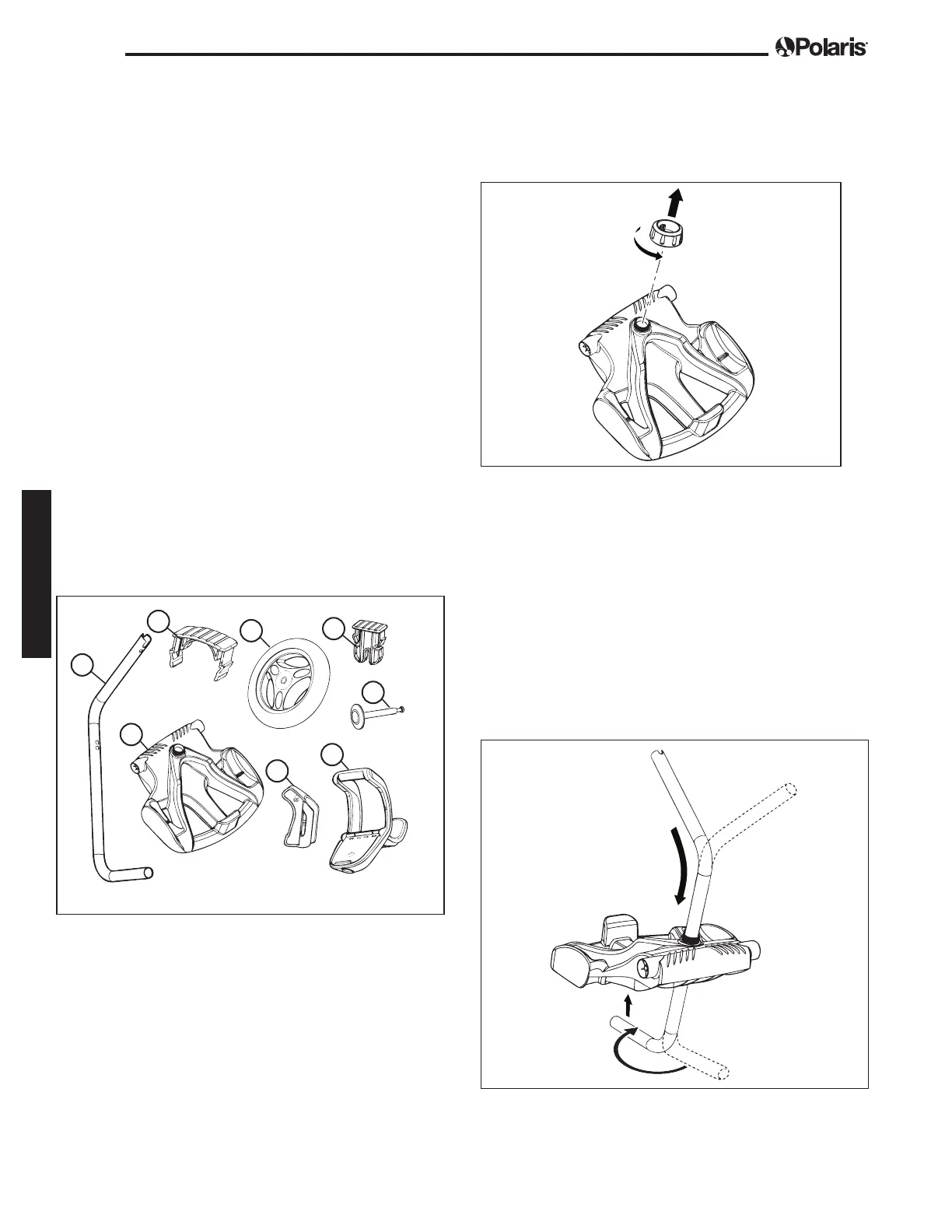 Polaris