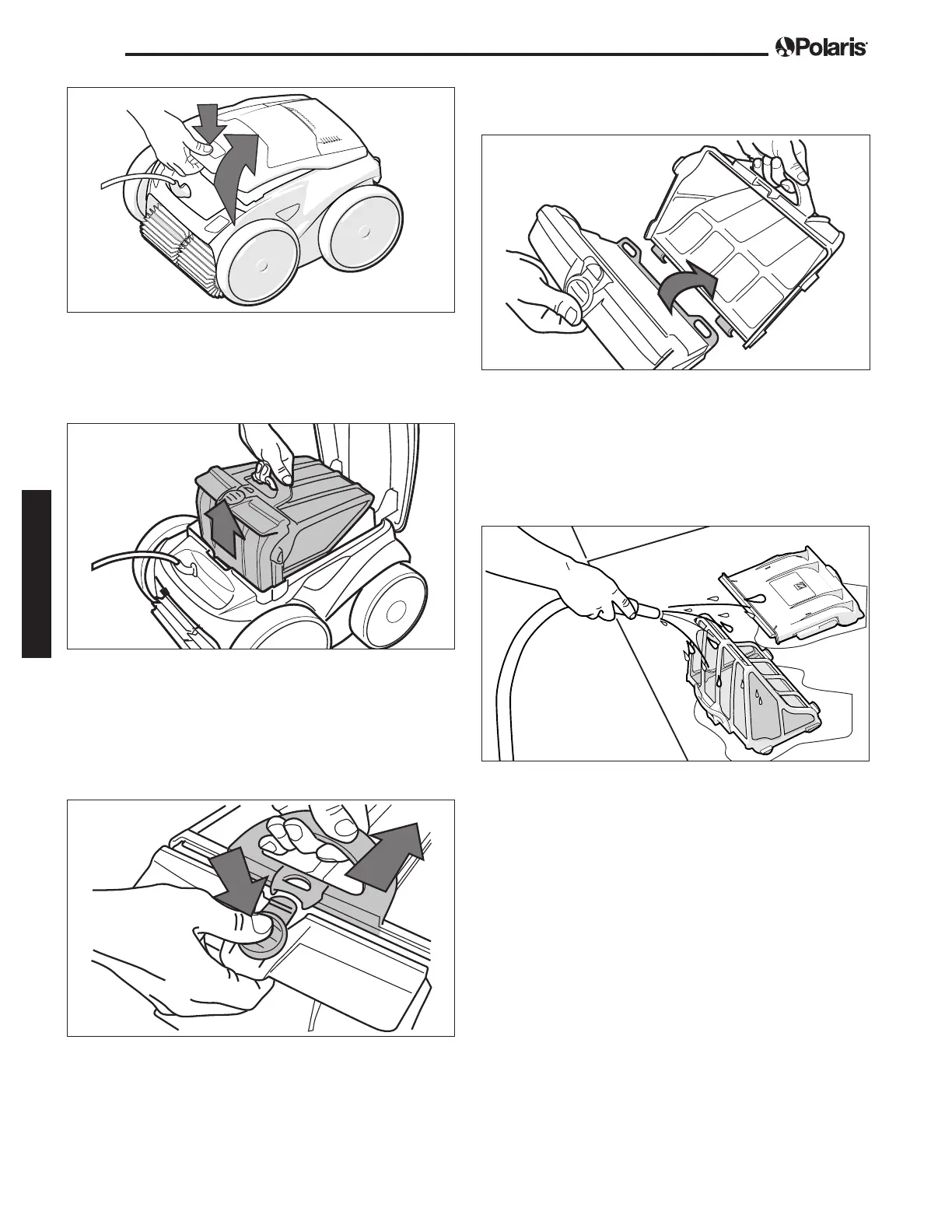 Polaris