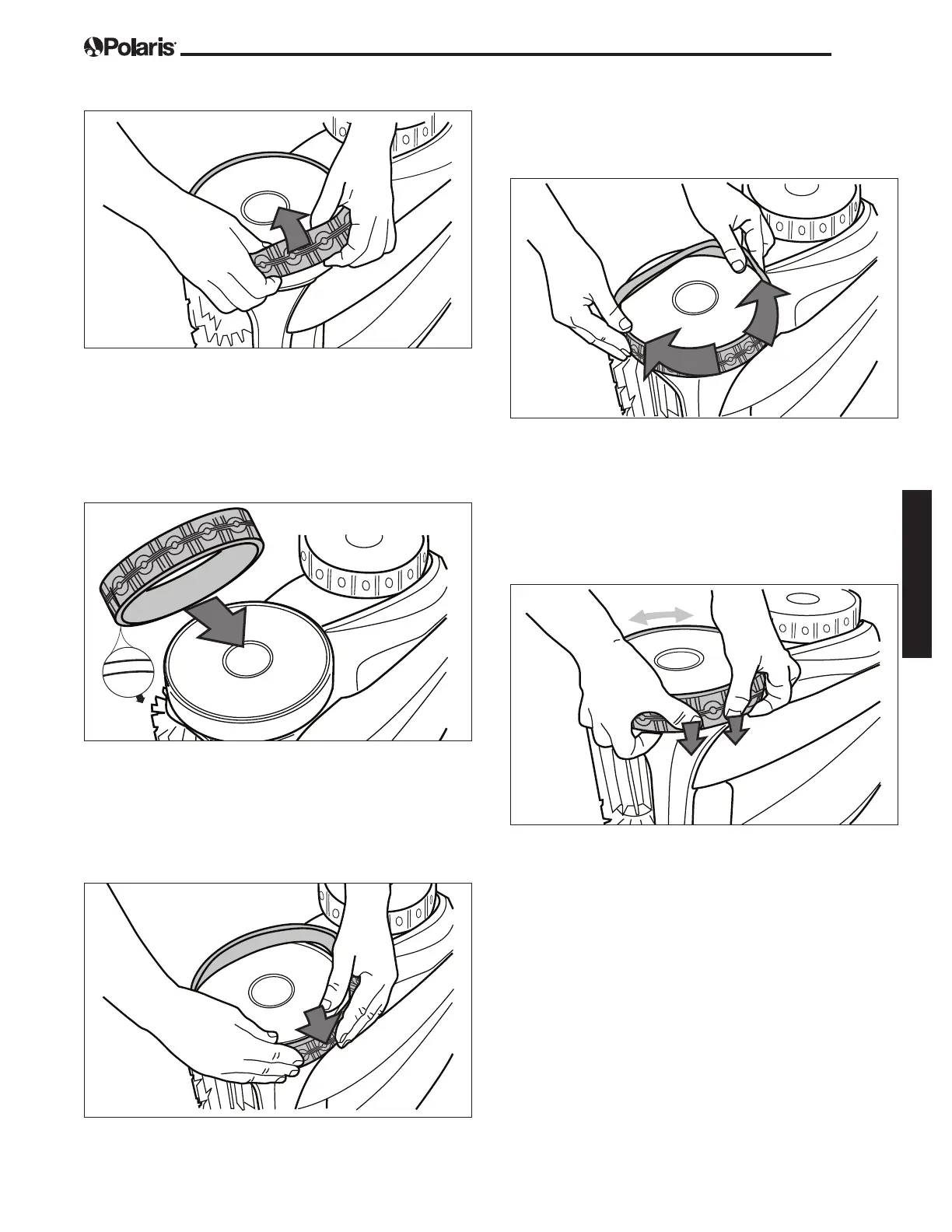 Polaris