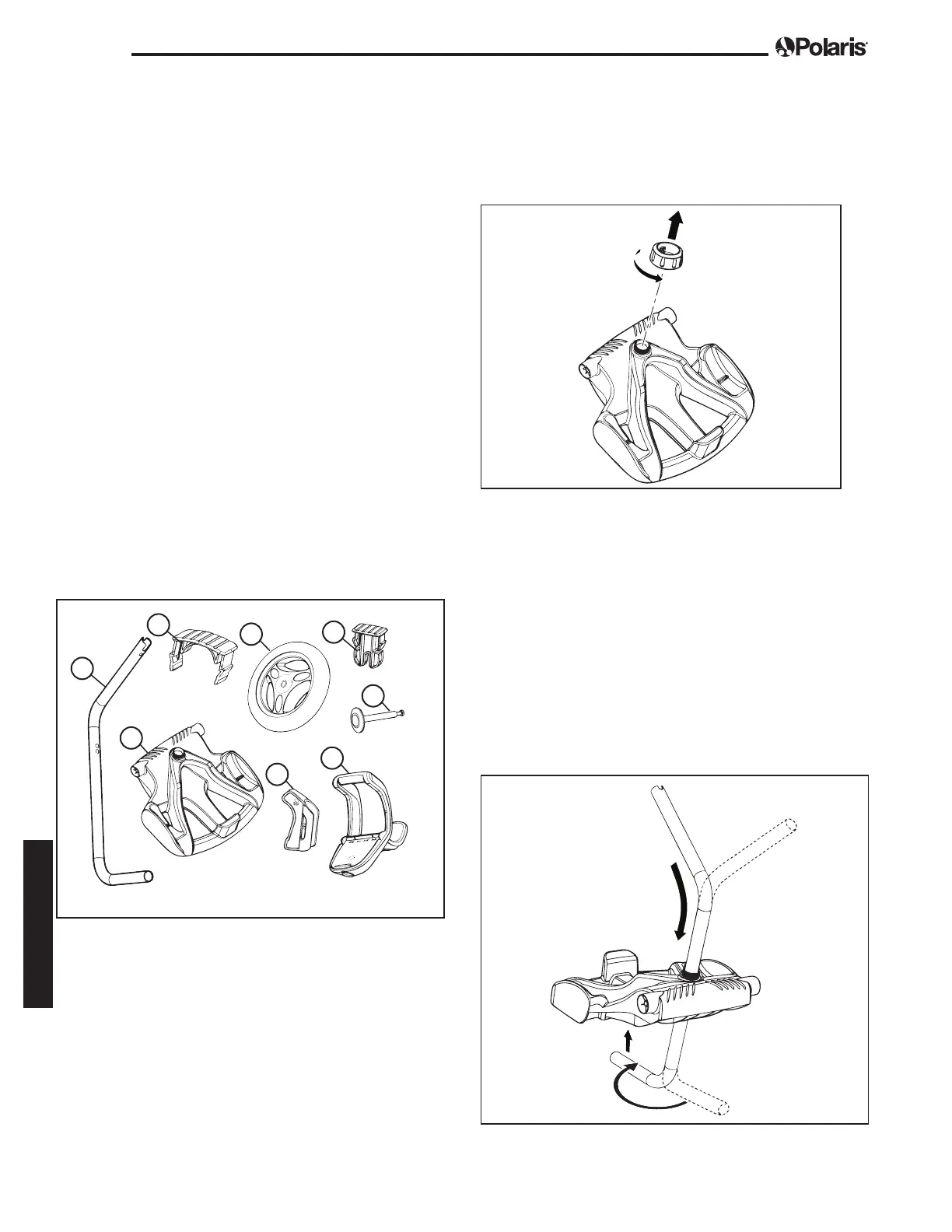 Polaris