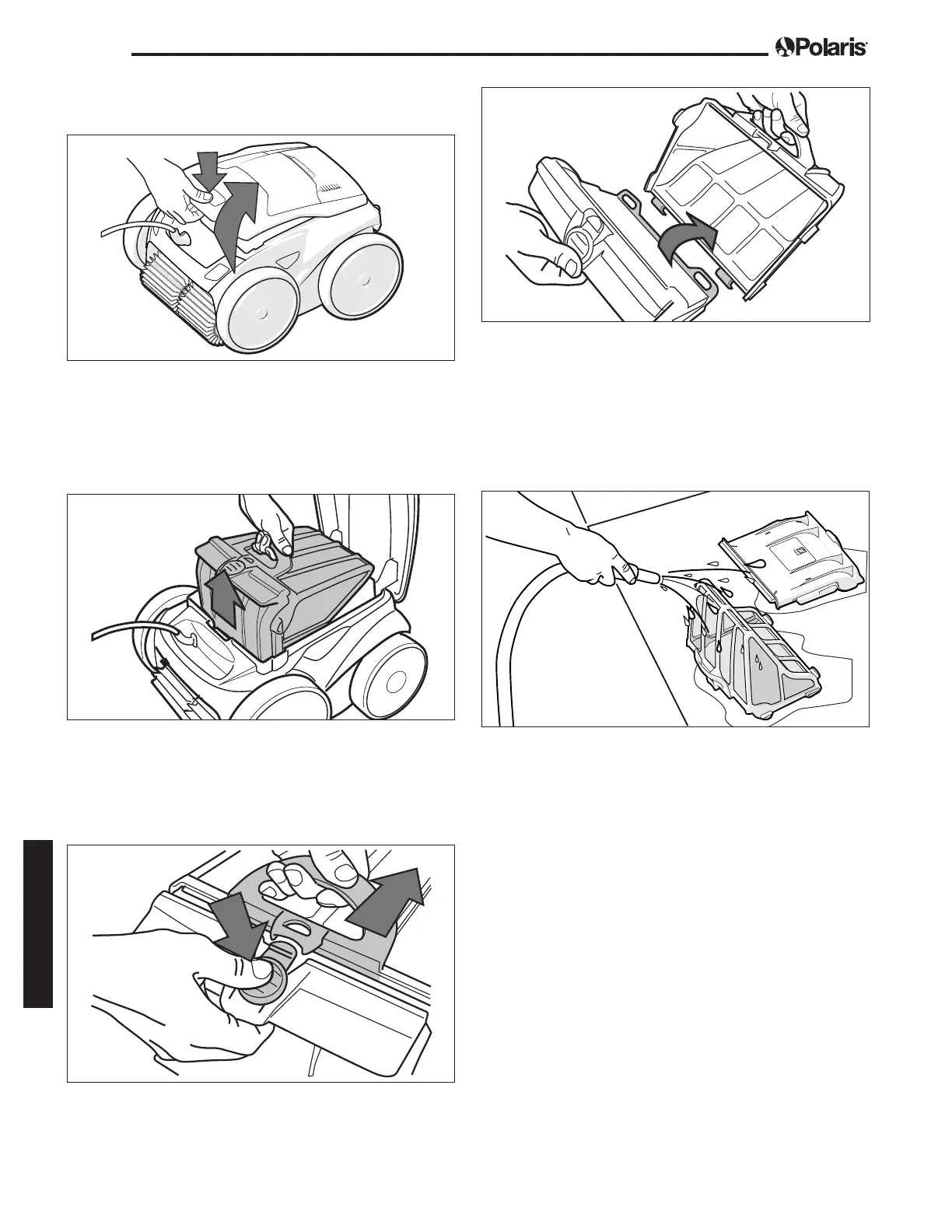 Polaris