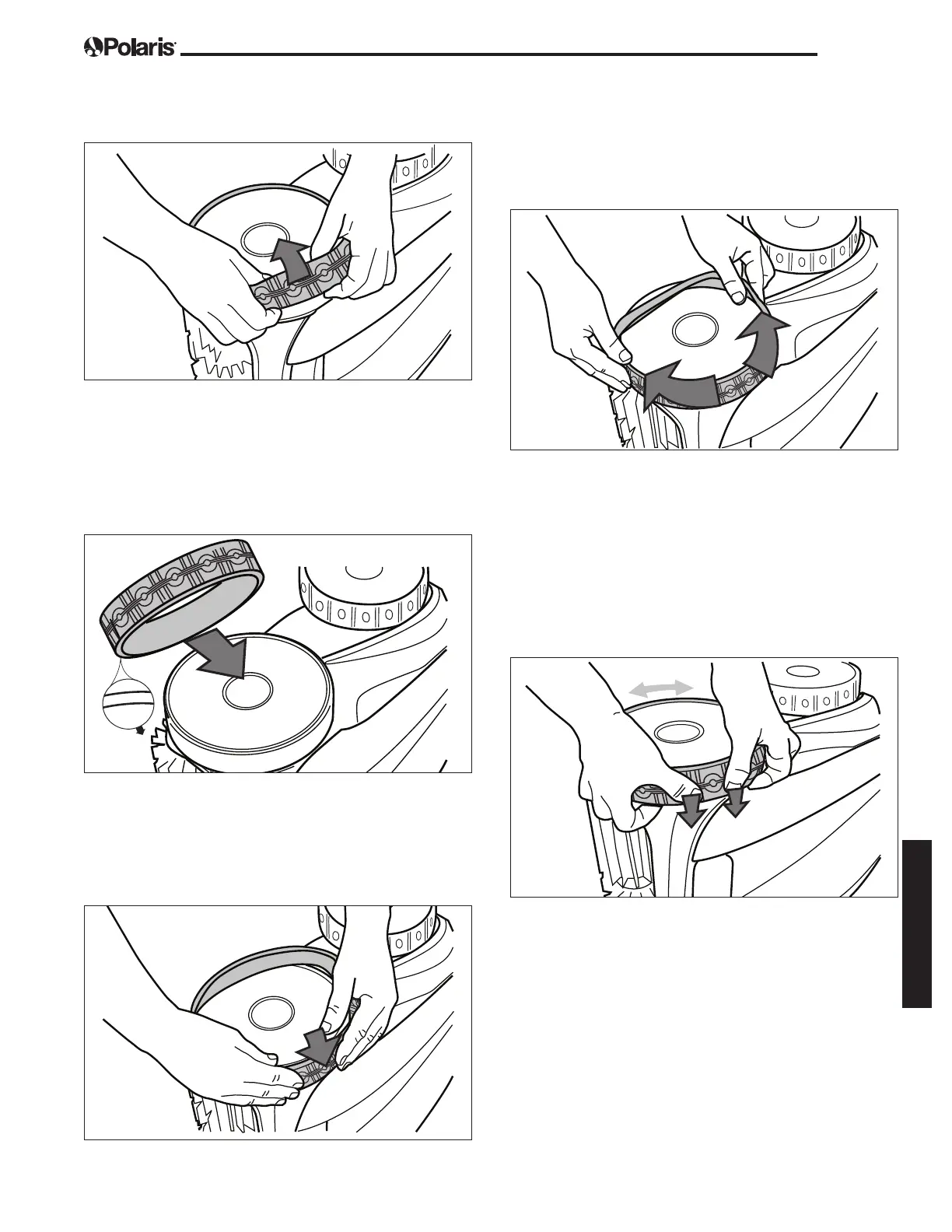 Polaris