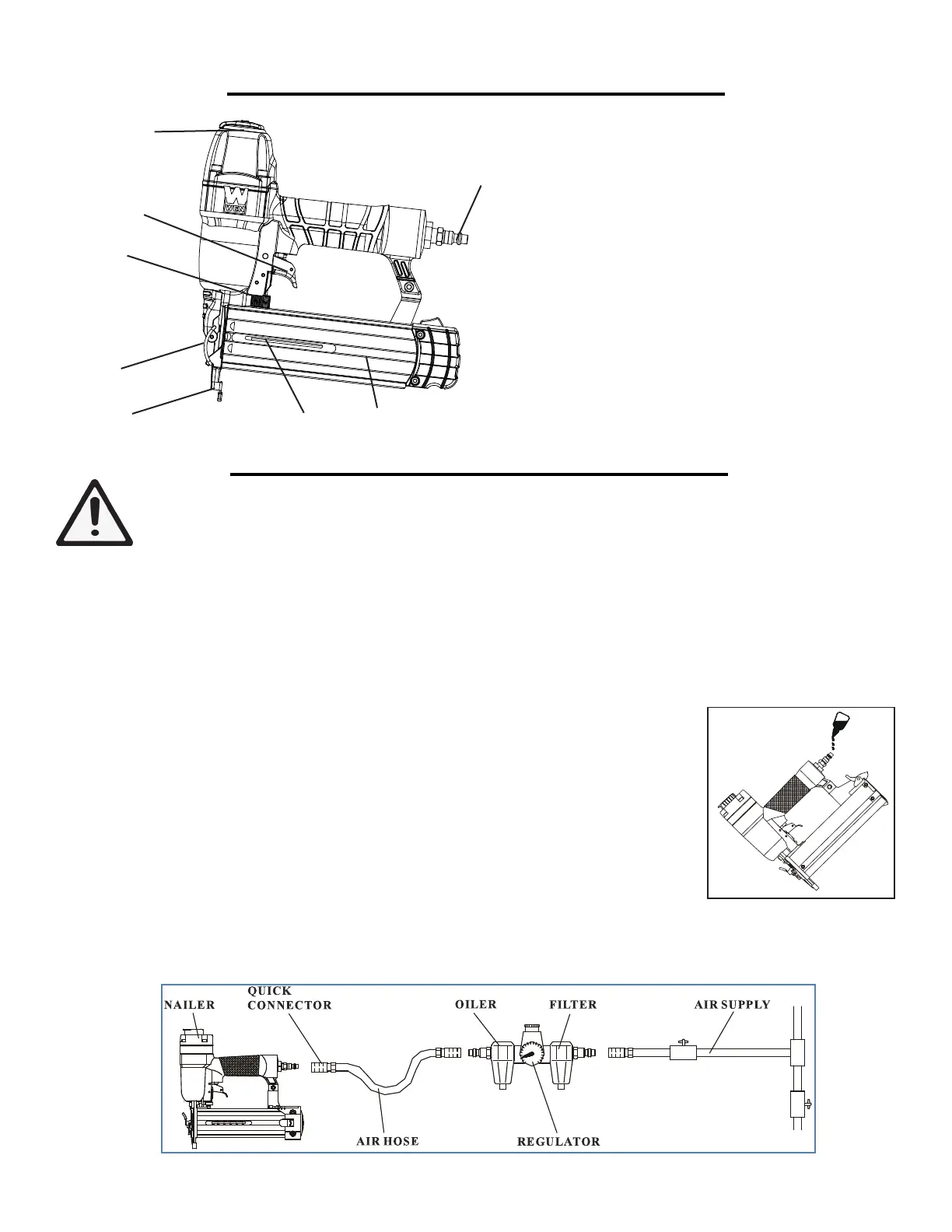 WEN

NAILER

QUICK CONNECTOR

OILER

FILTER

AIR SUPPLY

AIR HOSE

REGULATOR