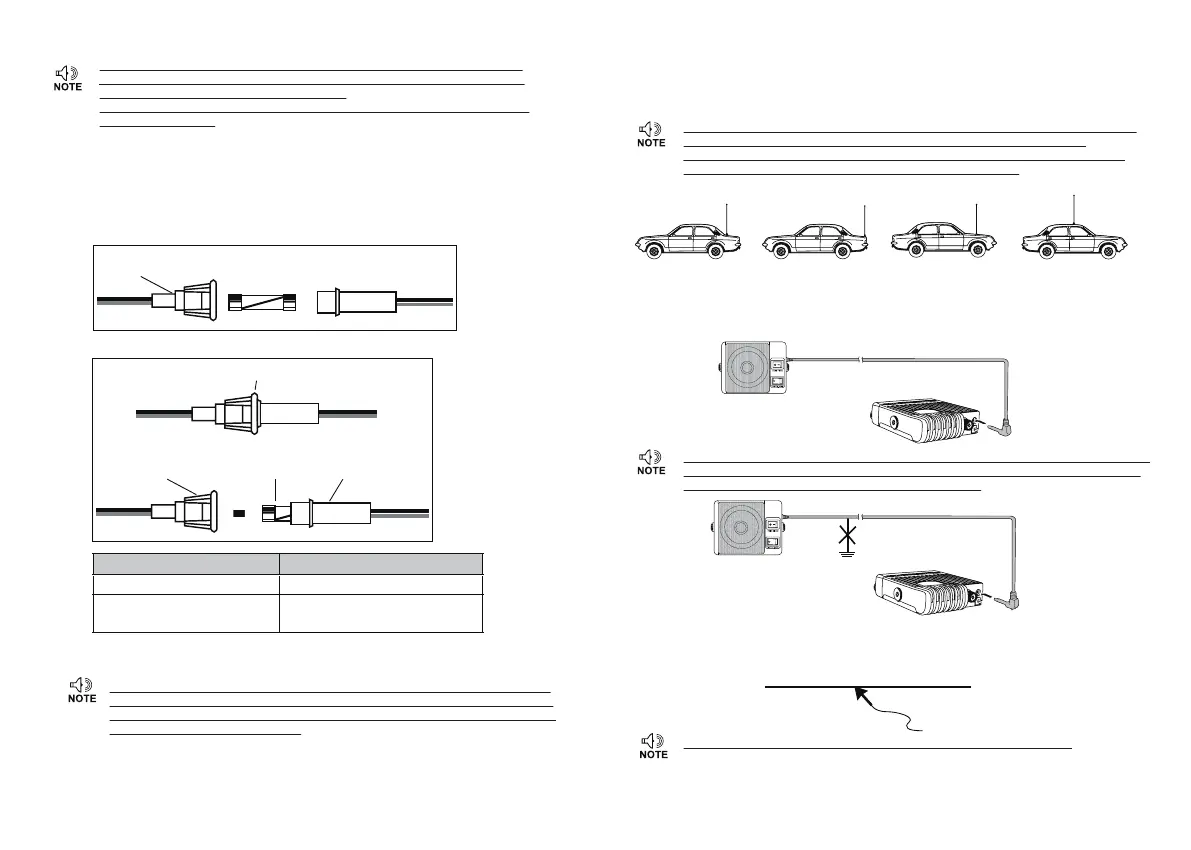 NOTE

NOTE

NOTE

NOTE

NOTE