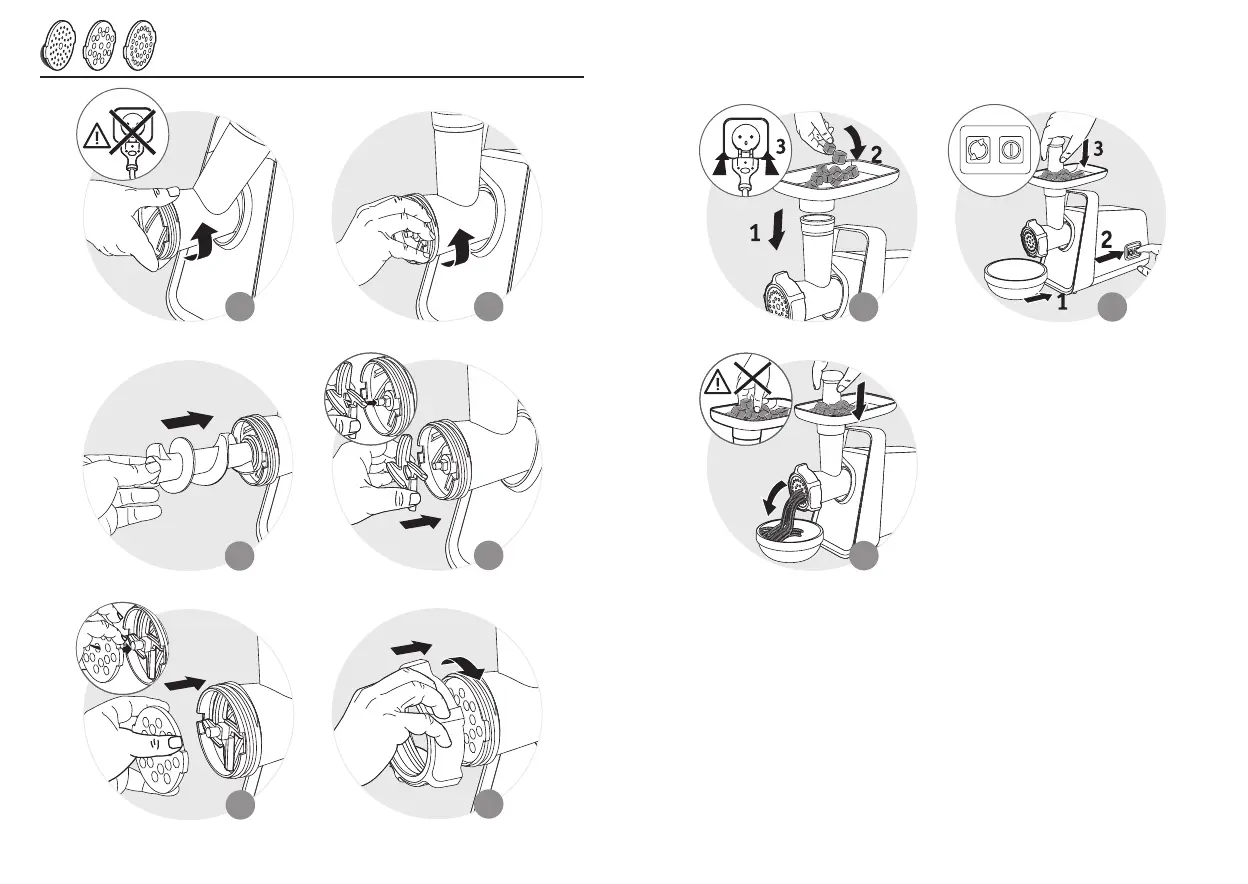 3
2
1

3
2
1