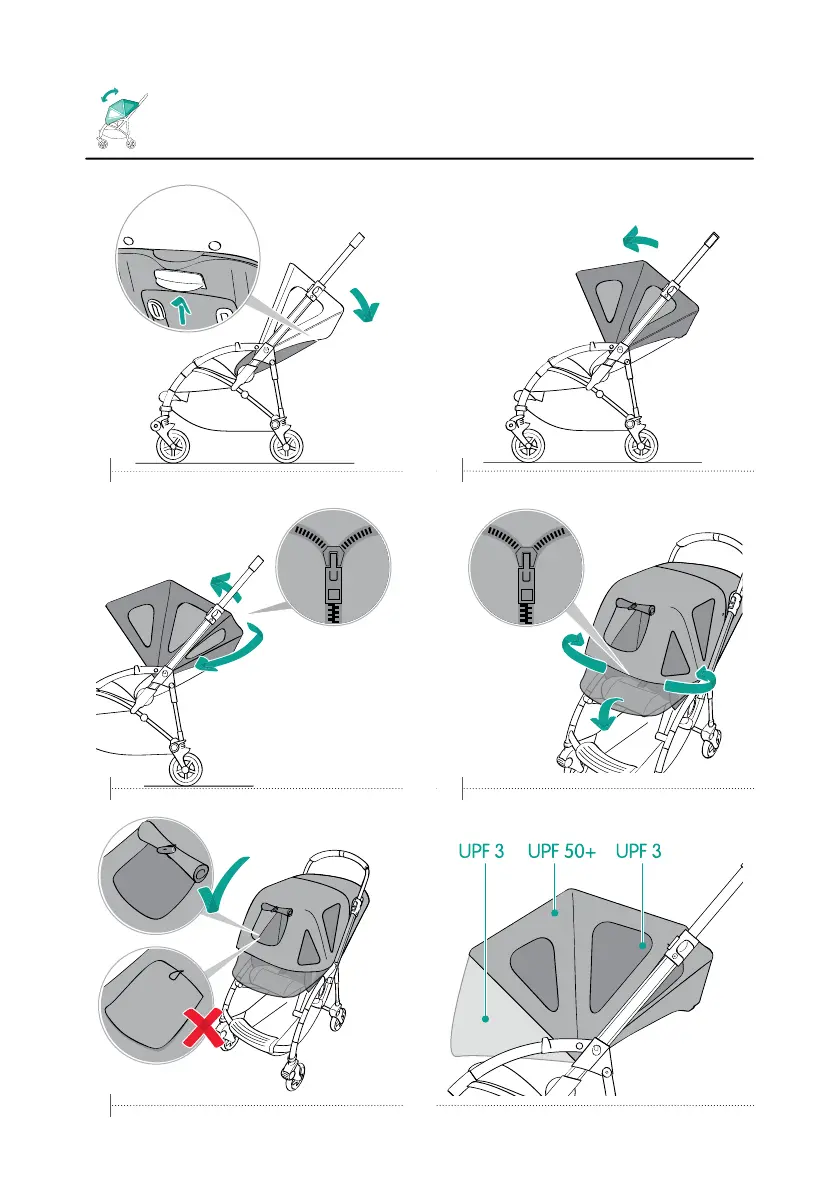 UPF 3 UPF 50+ UPF 3