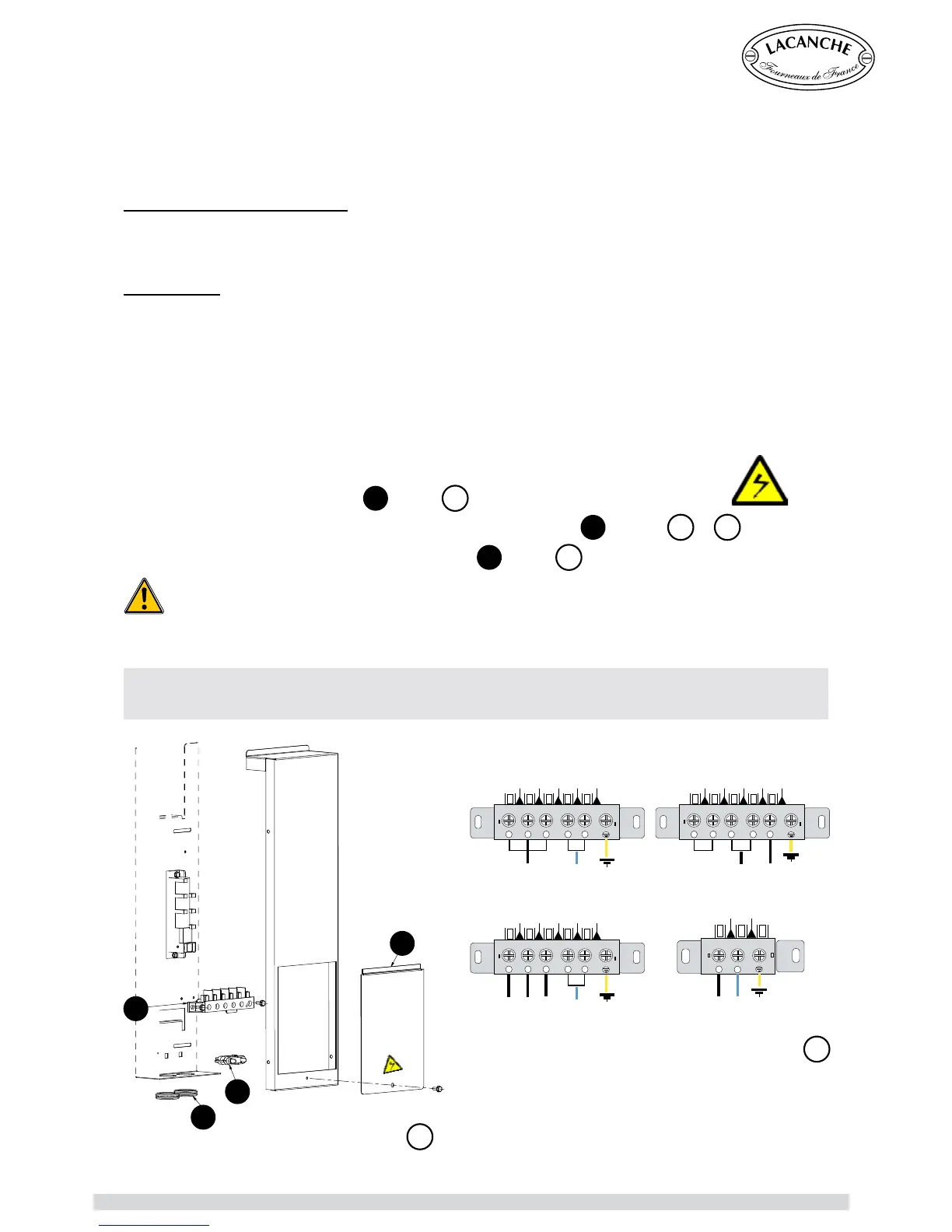 LACANCHE
Fourneaux de France