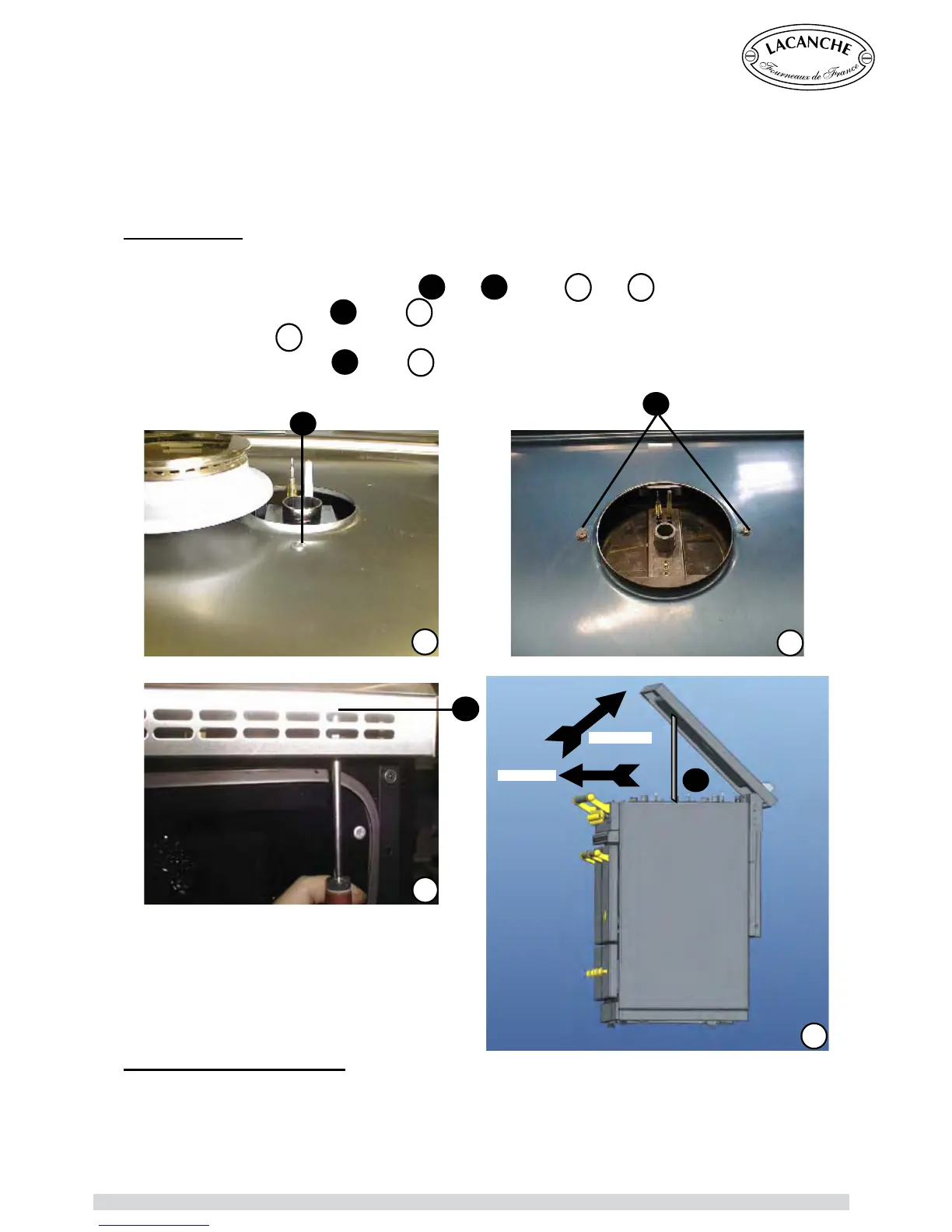 LACANCHE
Fourneaux de France