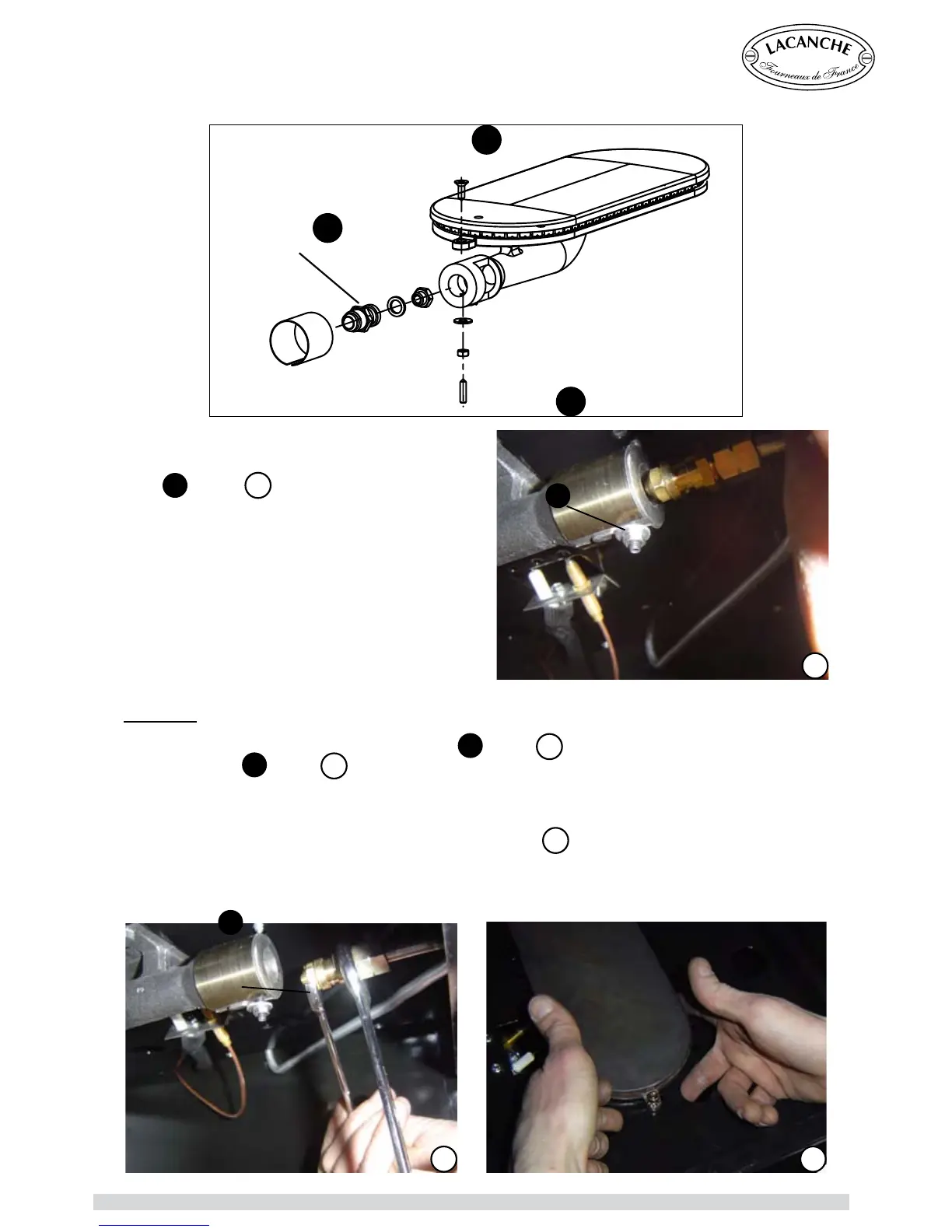 LACANCHE
Fourneaux de France