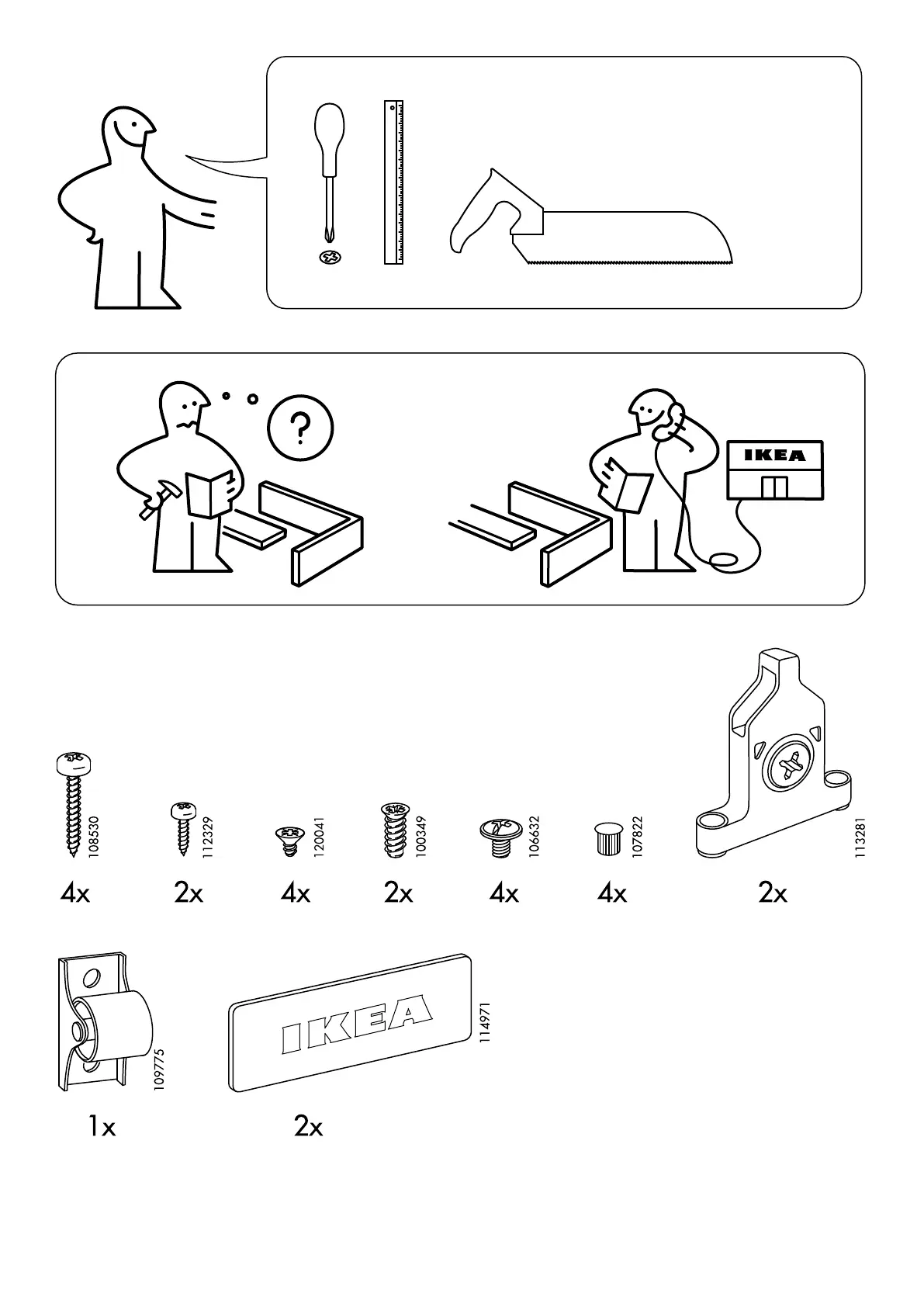 ?

IKEA

108530
4x

112329
2x

120041
4x

100349
2x

106632
4x

107822
4x

113281
2x

109775
1x

IKEA
114971
2x