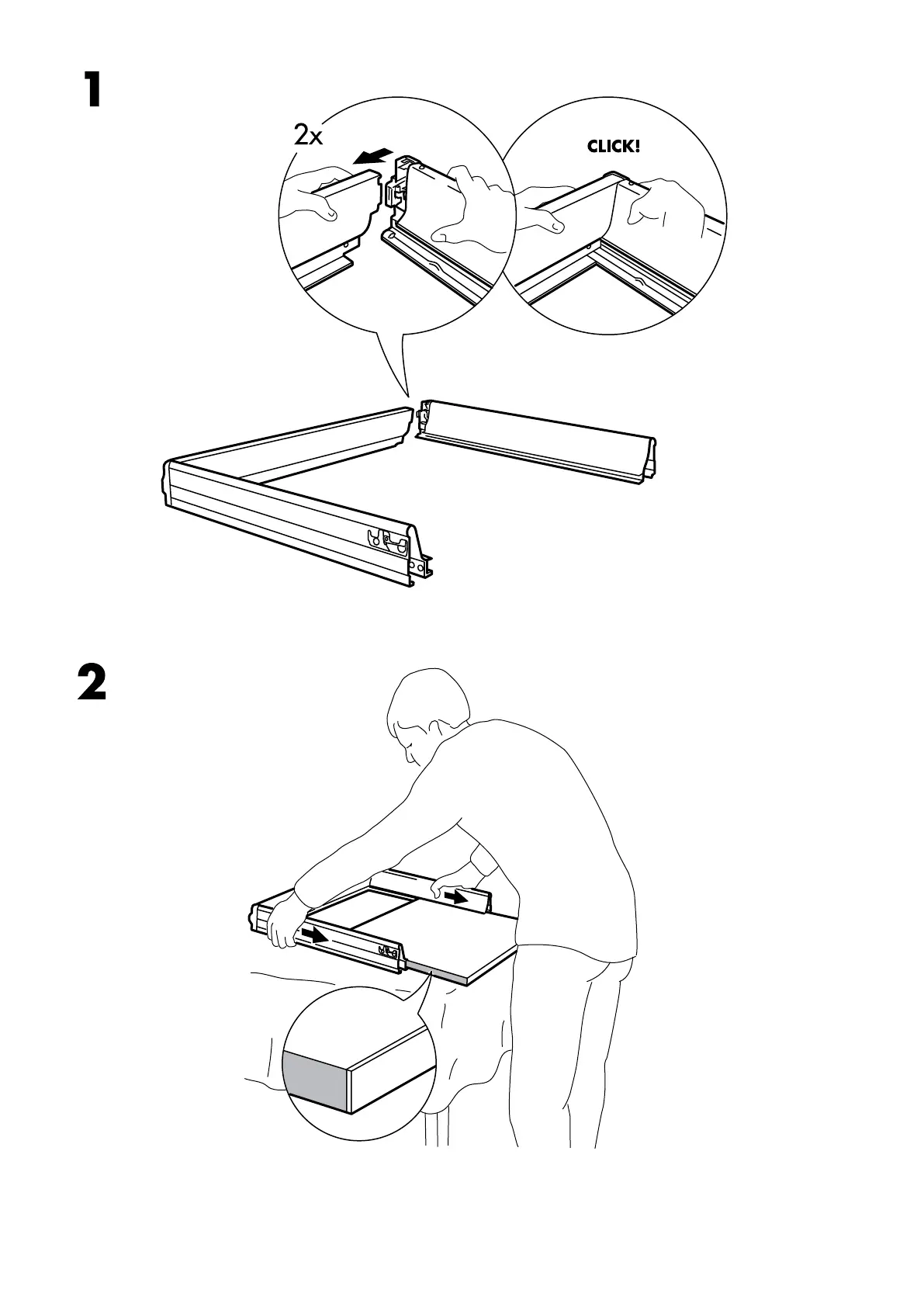 1

2x

CLICK!

2