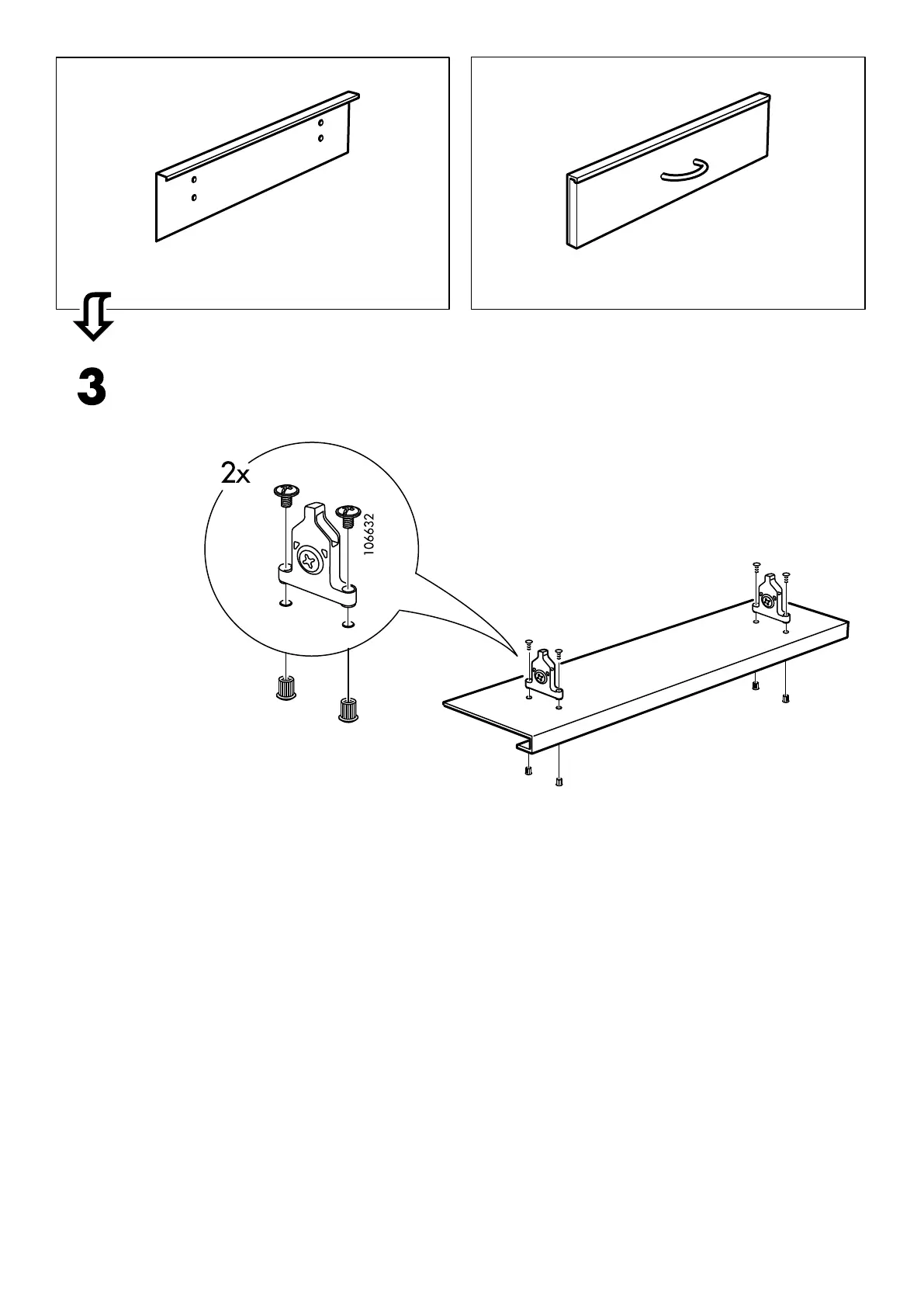 3

2x

106632