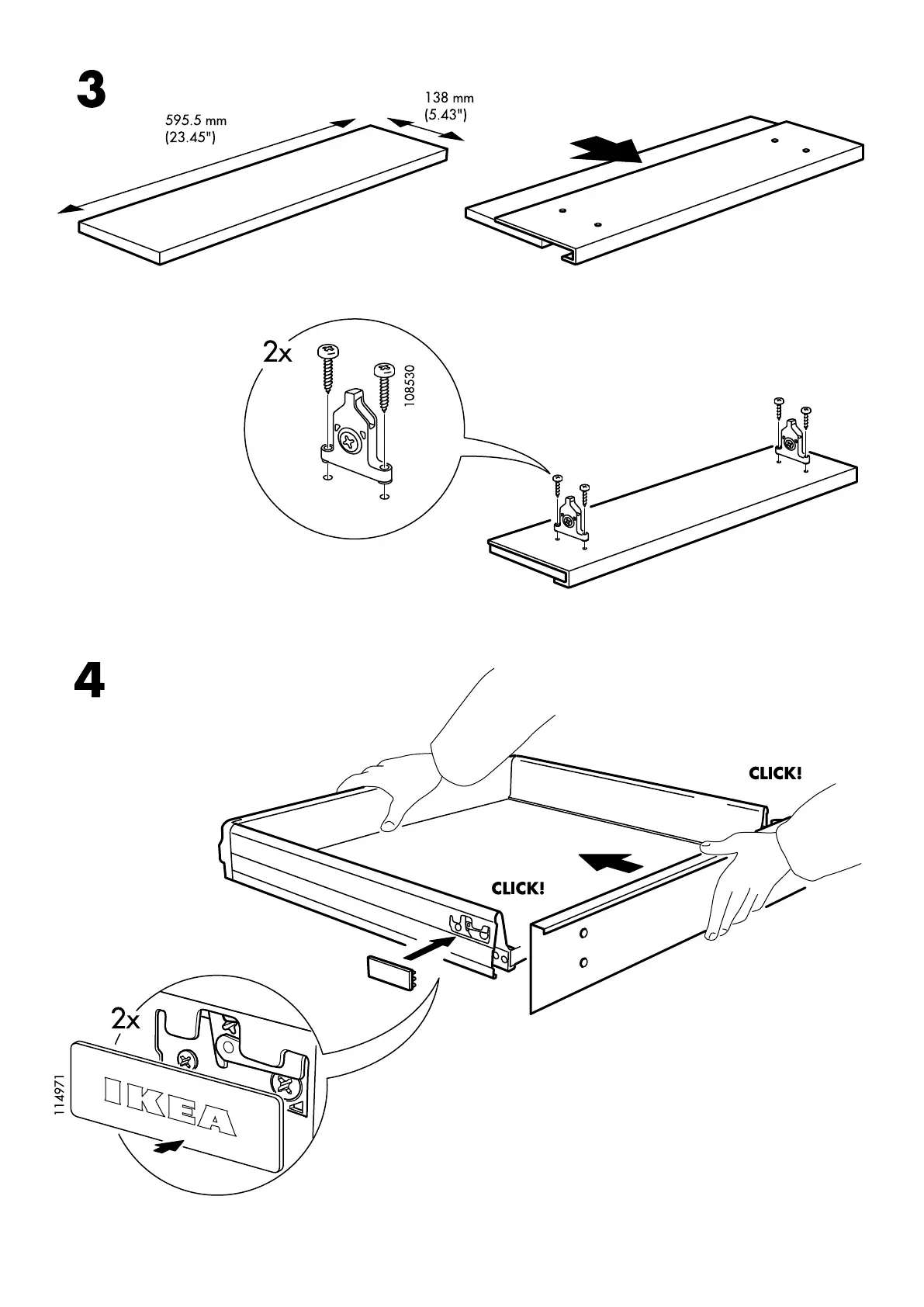 3

595.5 mm
(23.45")

138 mm
(5.43")

2x

108530

4

CLICK!

CLICK!

2x

114971

IKEA