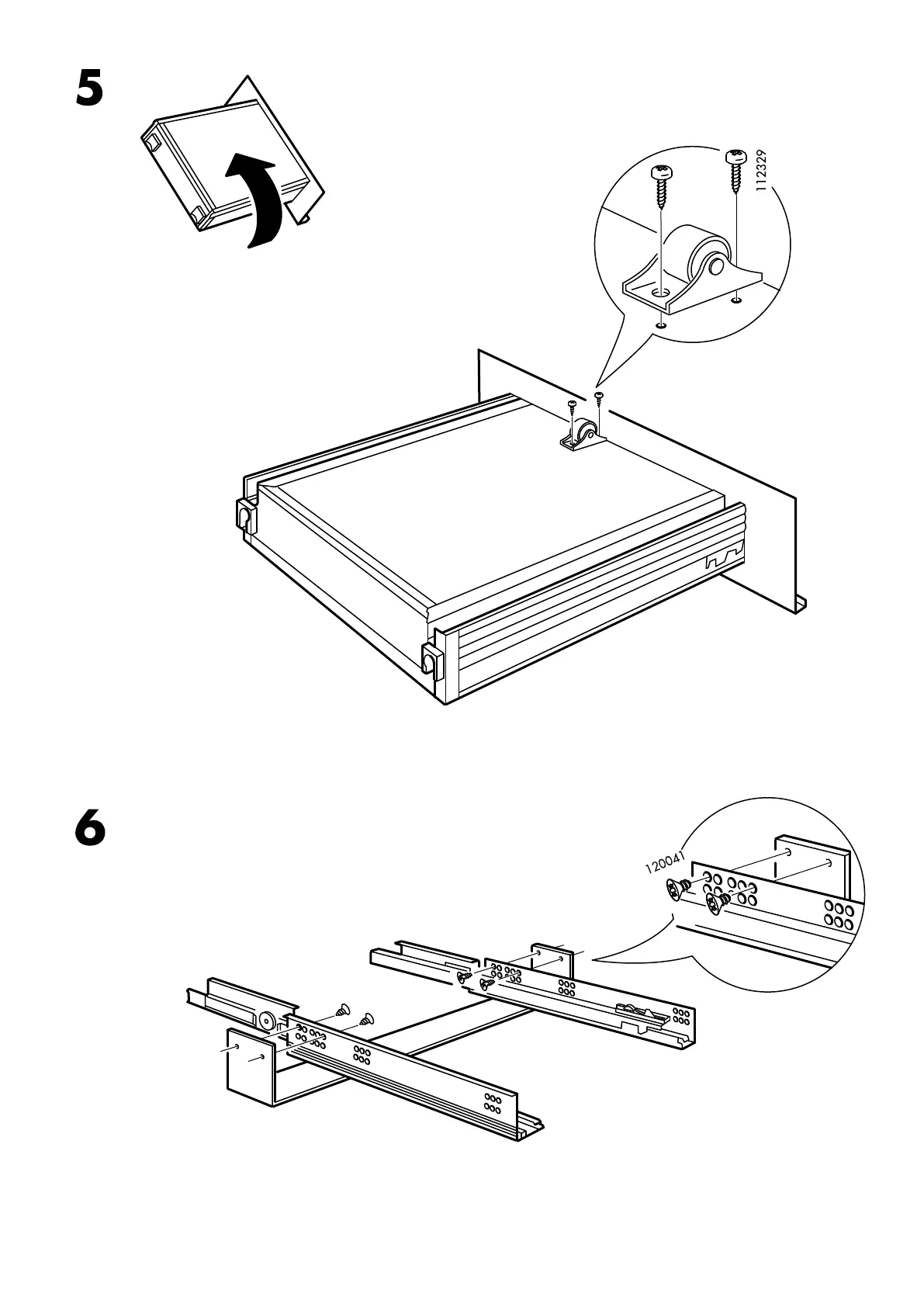 5

112329

6

120041