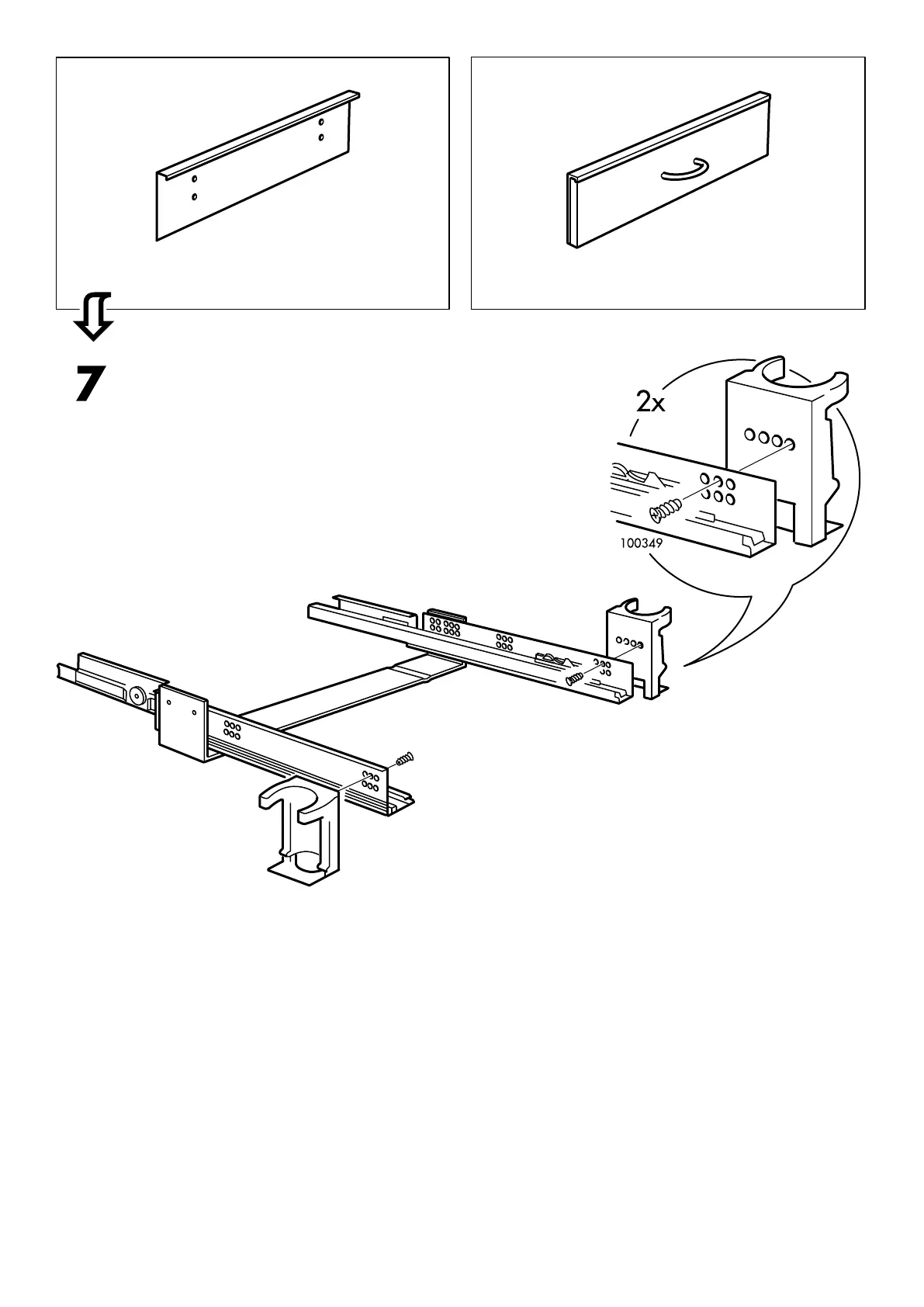 7

2x

100349