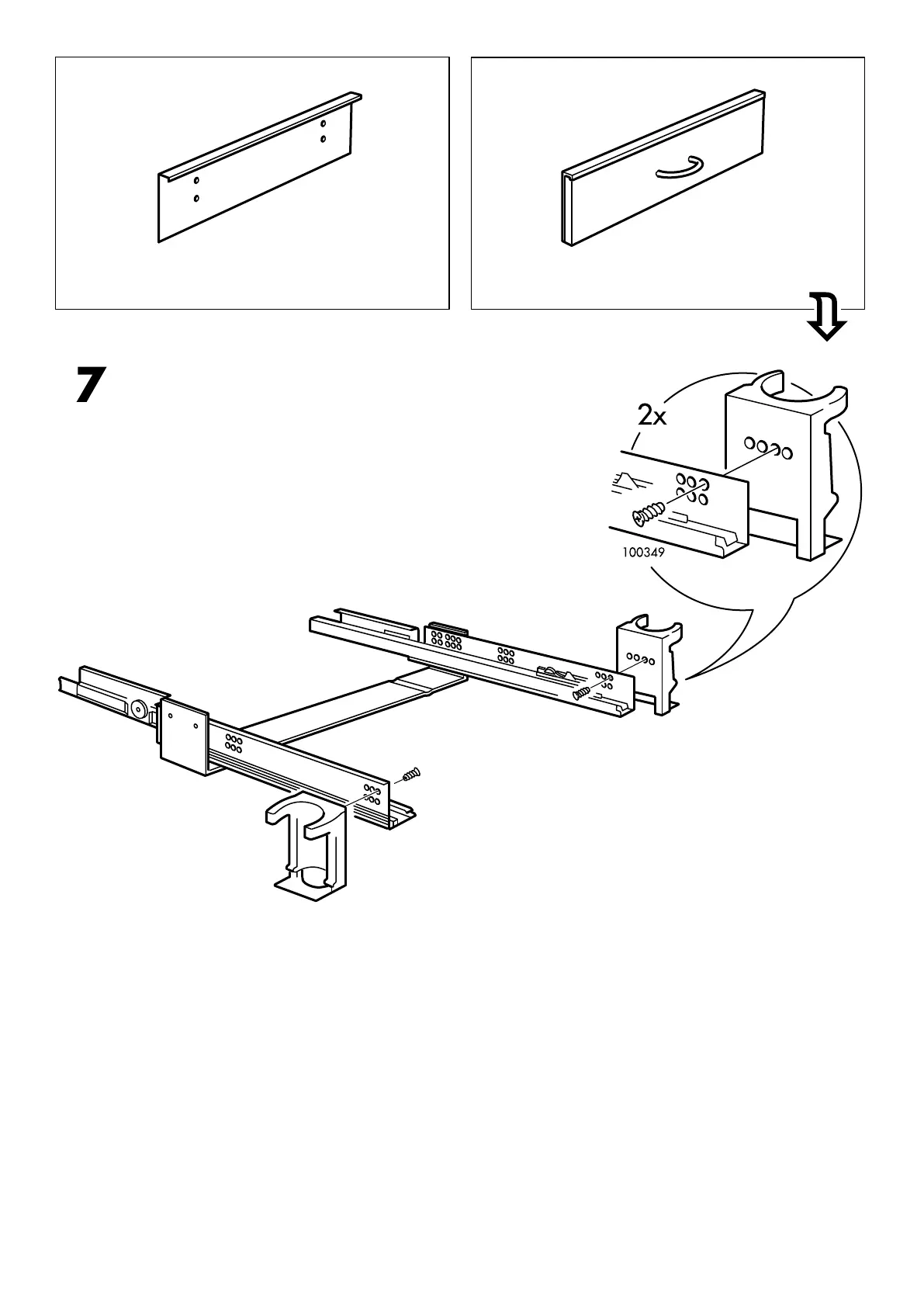 7

2x

100349