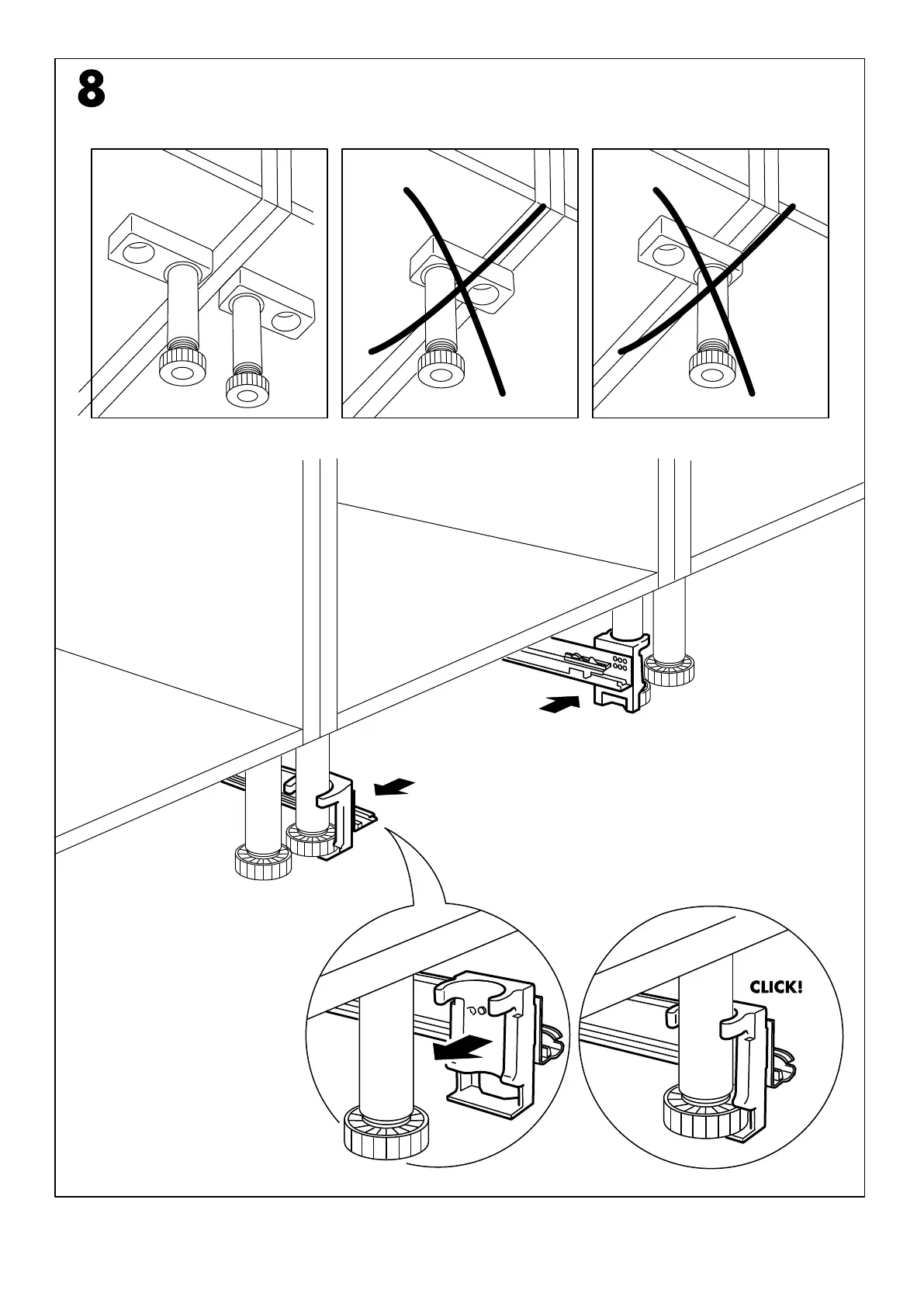 8

CLICK!