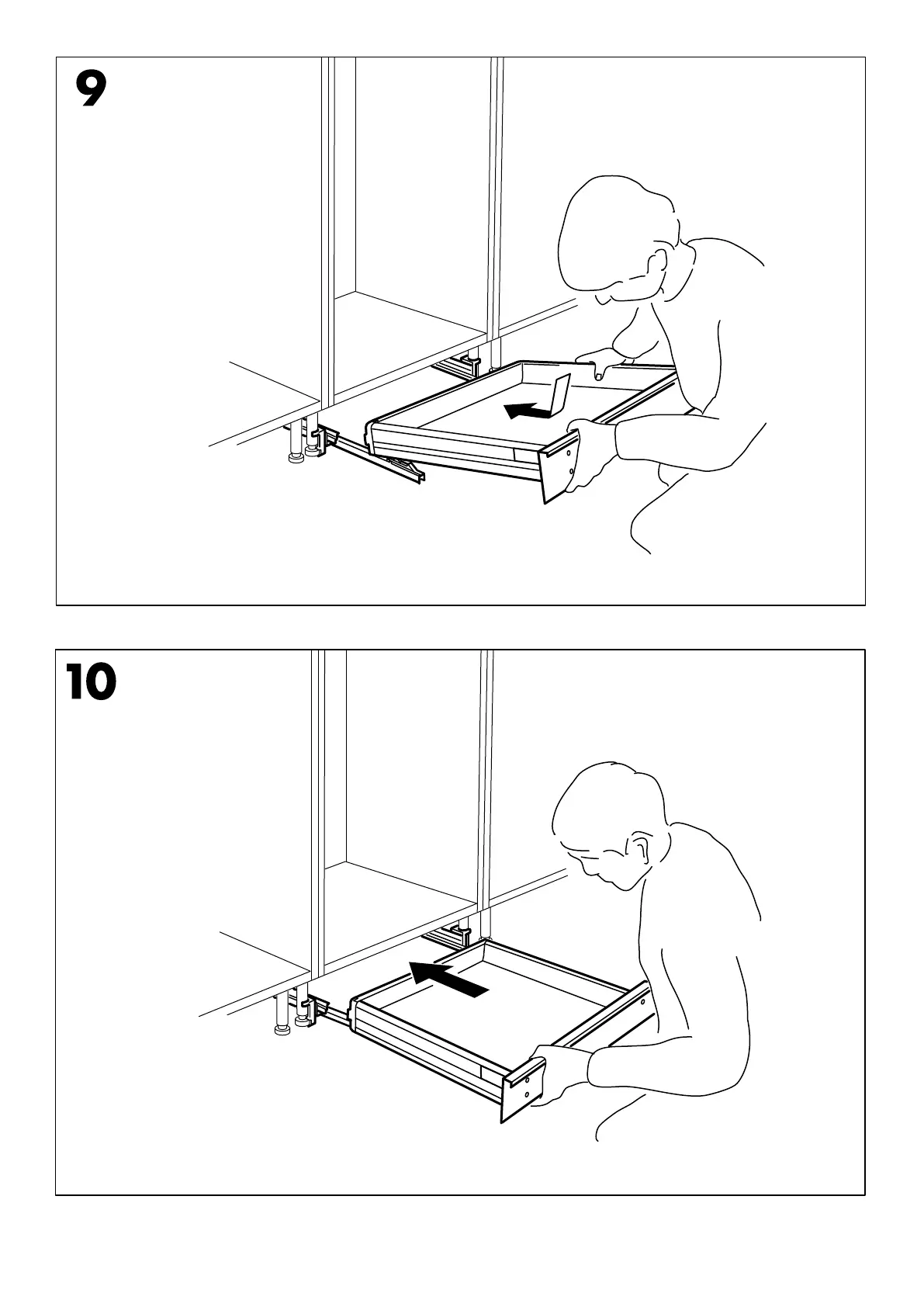 9

10