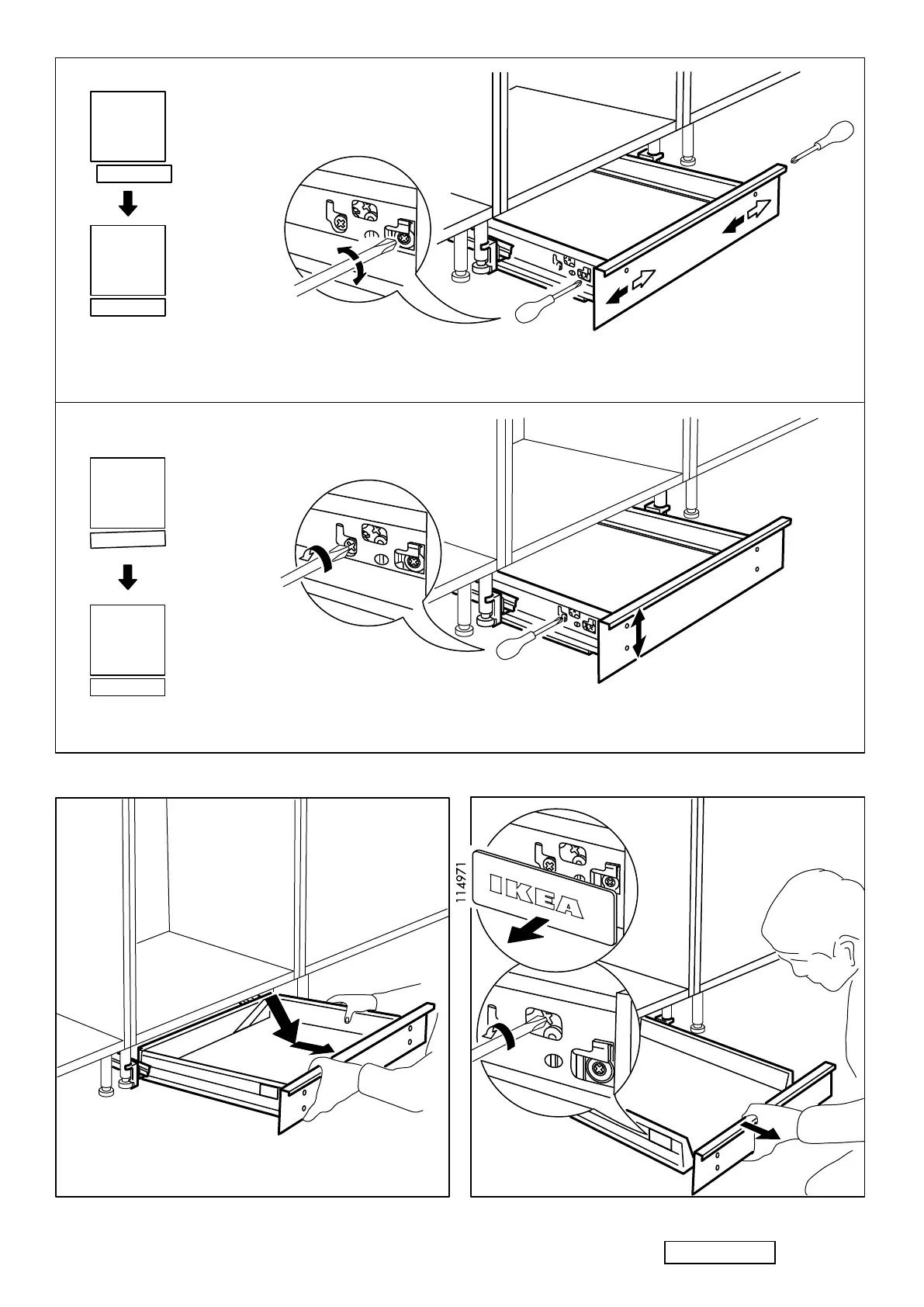 114971

IKEA