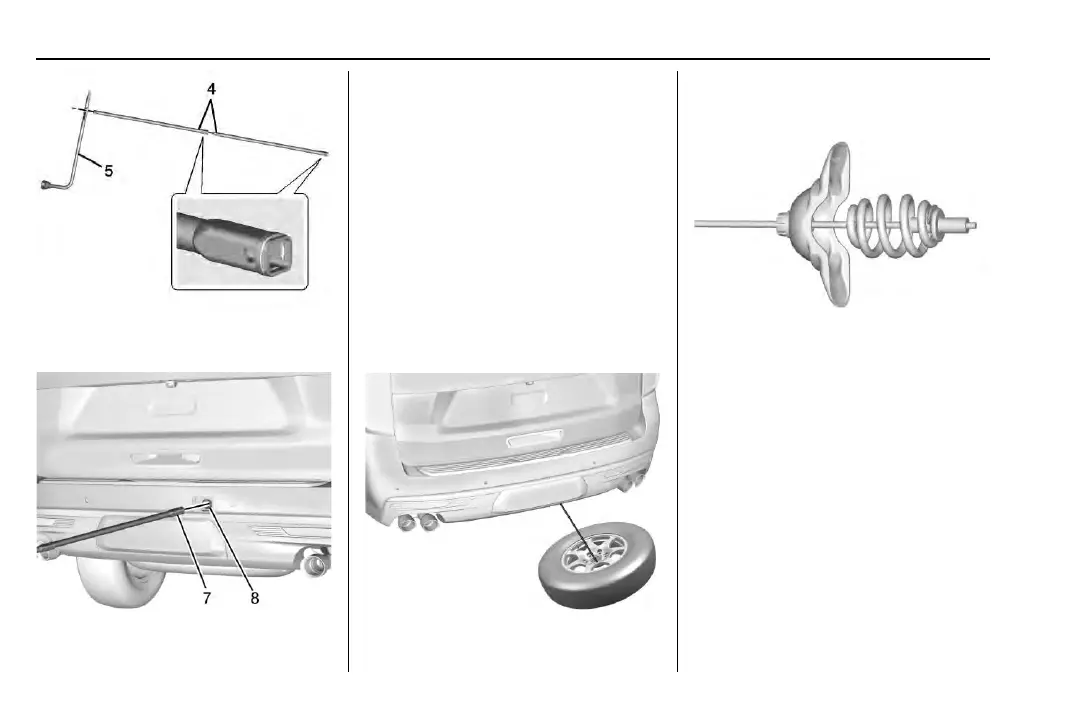 4

5

7

8