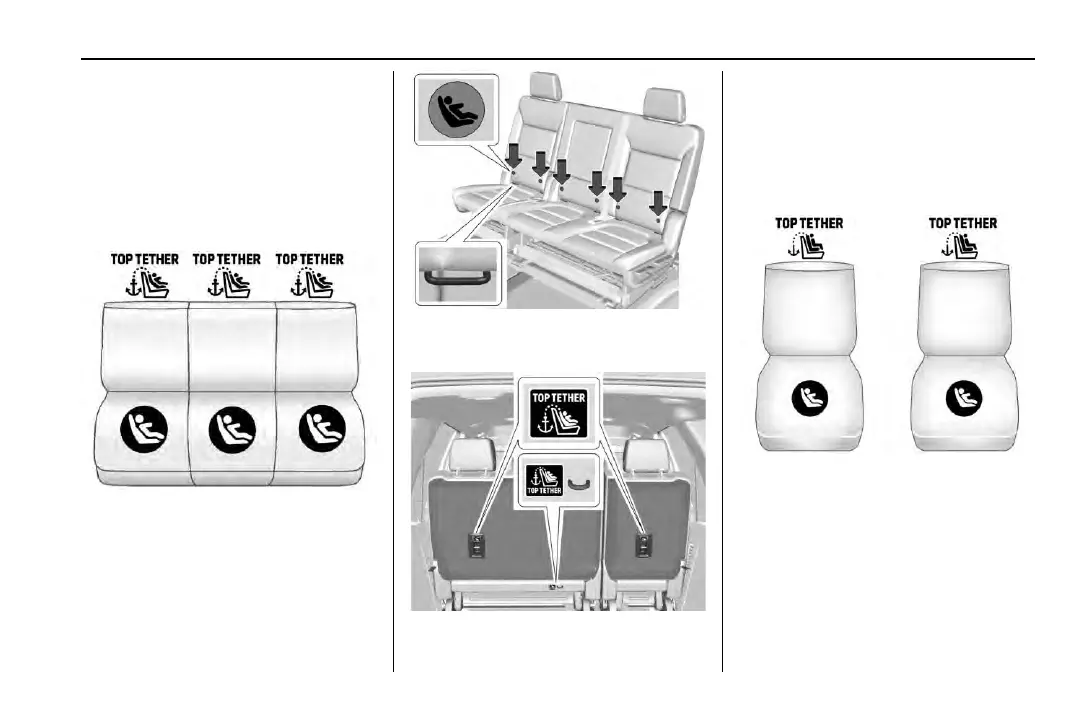 TOP TETHER TOP TETHER TOP TETHER

TOP TETHER

TOP TETHER

TOP TETHER TOP TETHER