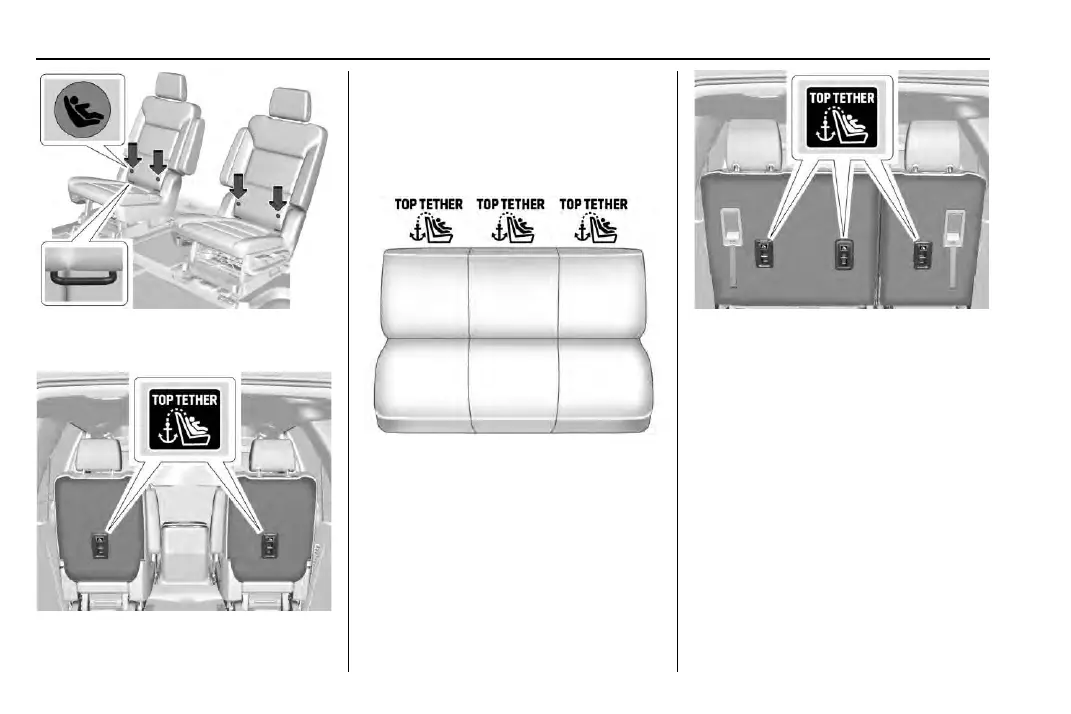 TOP TETHER

TOP TETHER TOP TETHER TOP TETHER

TOP TETHER