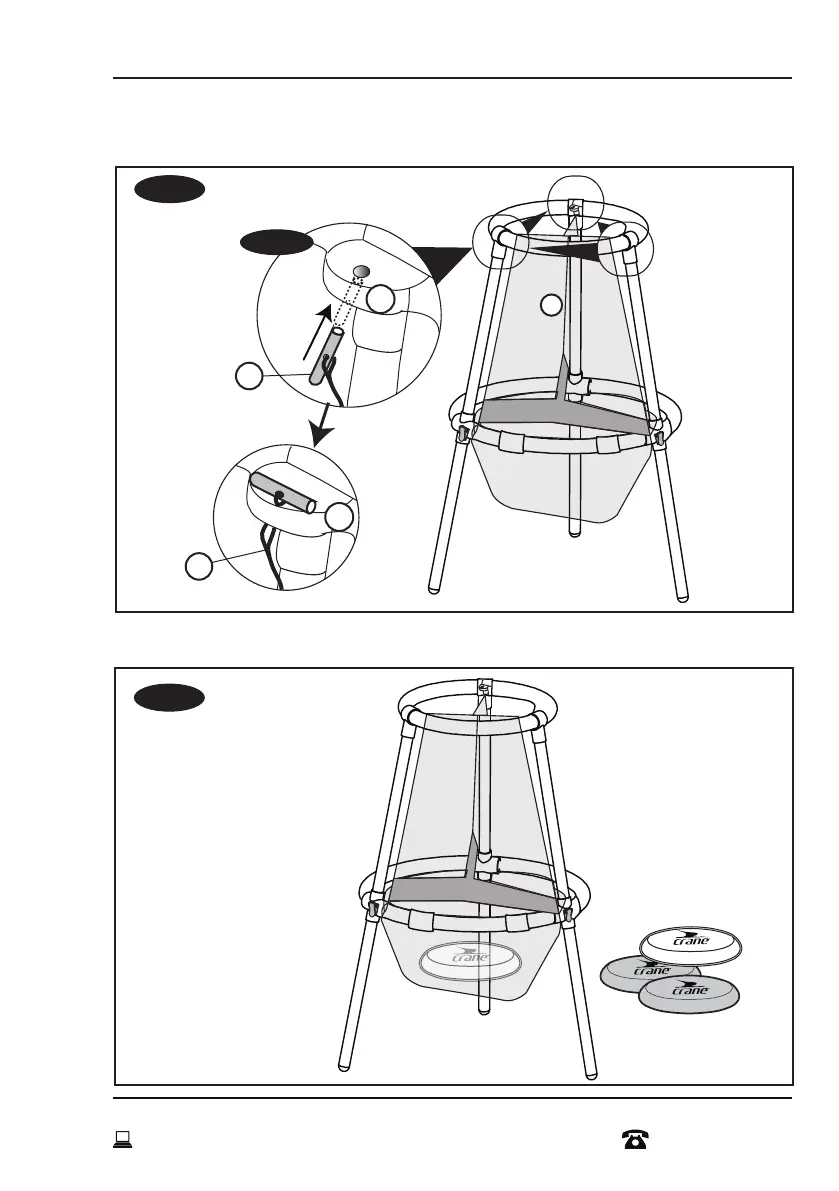 crane

crane

crane

crane